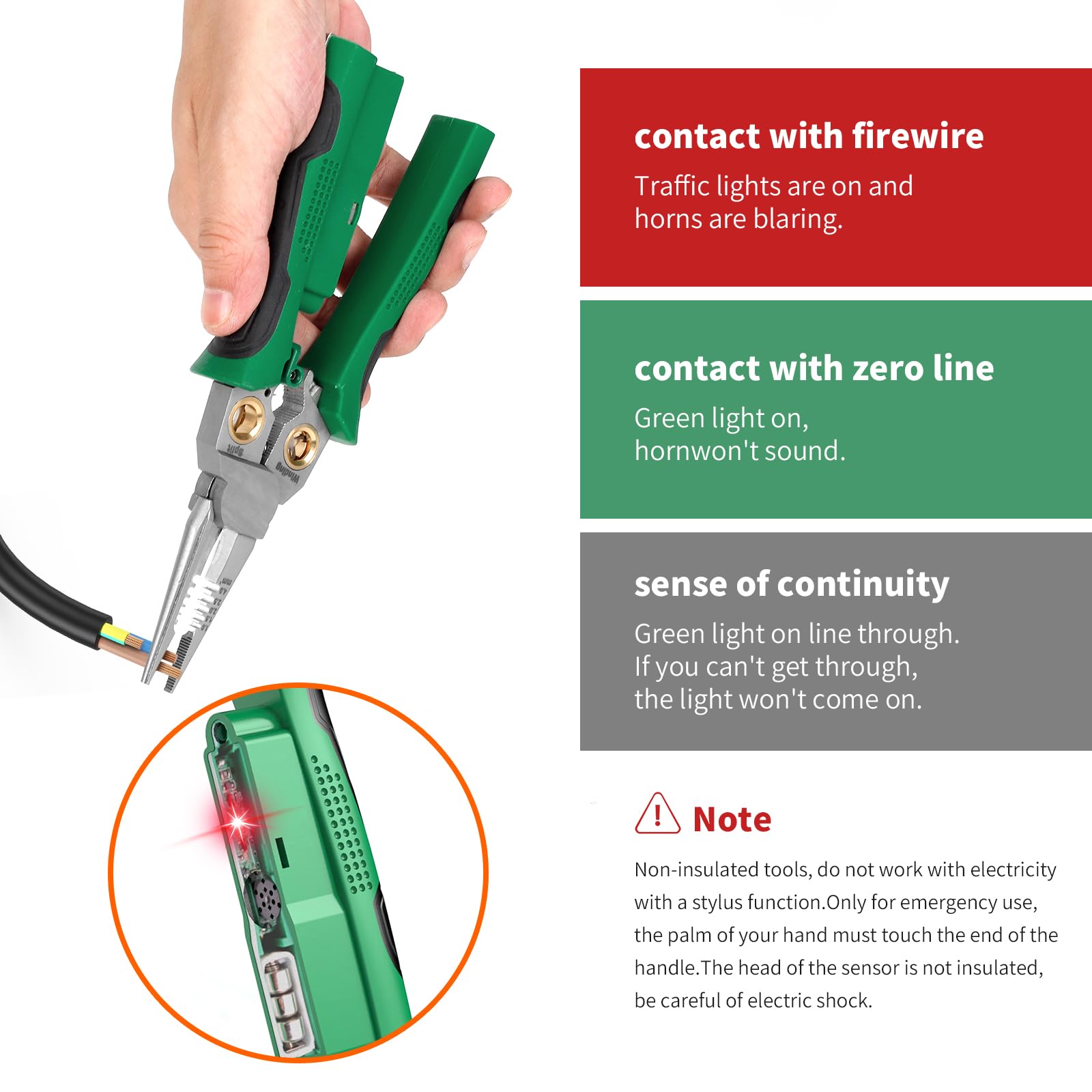 Split

Winding

contact with firewire

Traffic lights are on and horns are blaring.

contact with zero line

Green light on, hornwon't sound.

sense of continuity

Green light on line through. If you can't get through, the light won't come on.

Note

Non-insulated tools, do not work with electricity with a stylus function.Only for emergency use, the palm of your hand must touch the end of the handle.The head of the sensor is not insulated, be careful of electric shock.