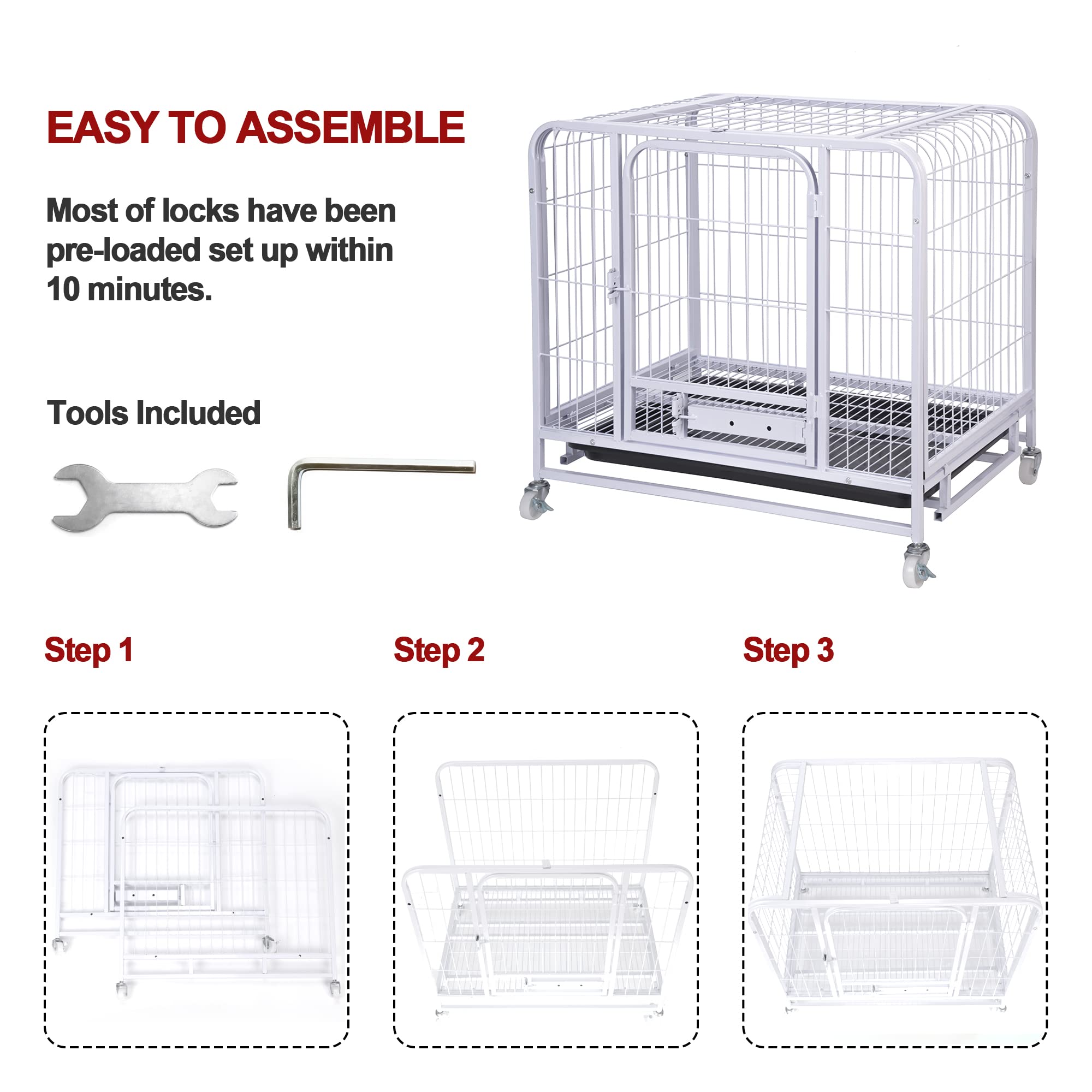 EASY TO ASSEMBLE

Most of locks have been pre-loaded set up within 10 minutes.

Tools Included

Step 1

Step 2

Step 3