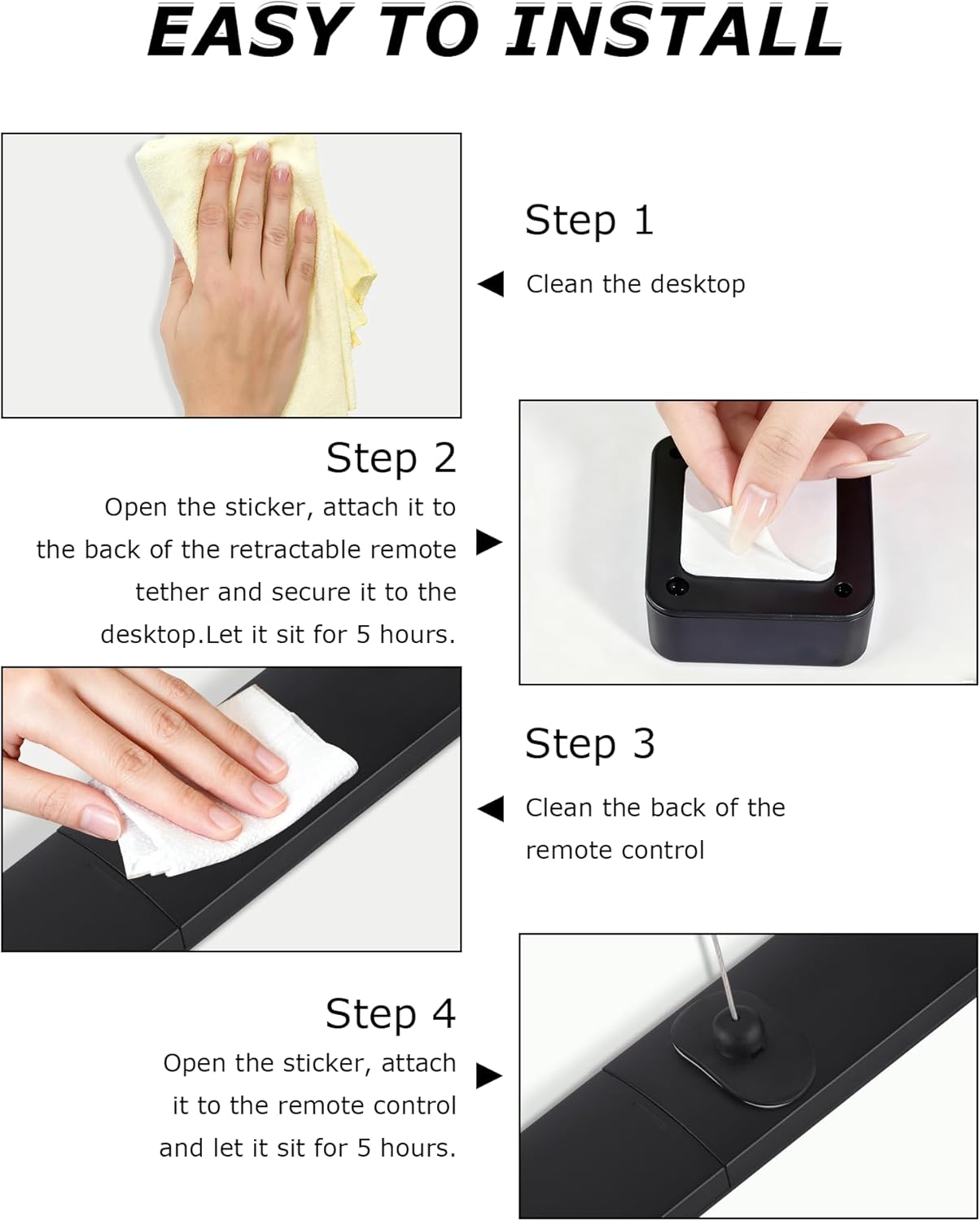 EASY TO INSTALL

Step 1

Clean the desktop

Step 2

Open the sticker, attach it to the back of the retractable remote tether and secure it to the desktop.Let it sit for 5 hours.

Step 3

Clean the back of the remote control

Step 4

Open the sticker, attach it to the remote control and let it sit for 5 hours.