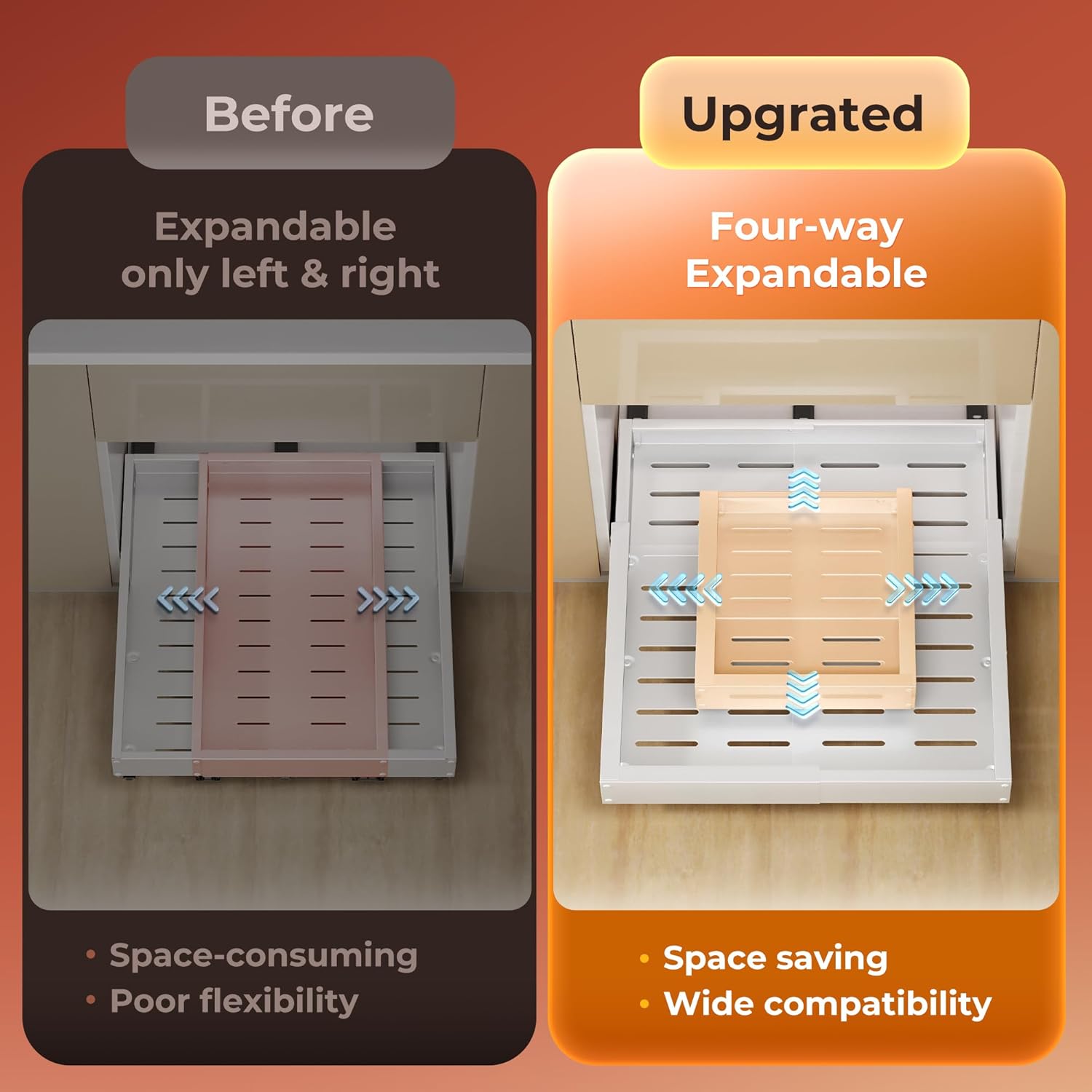 Before

Expandable only left & right

• Space-consuming
• Poor flexibility

Upgrated

Four-way Expandable

• Space saving
• Wide compatibility