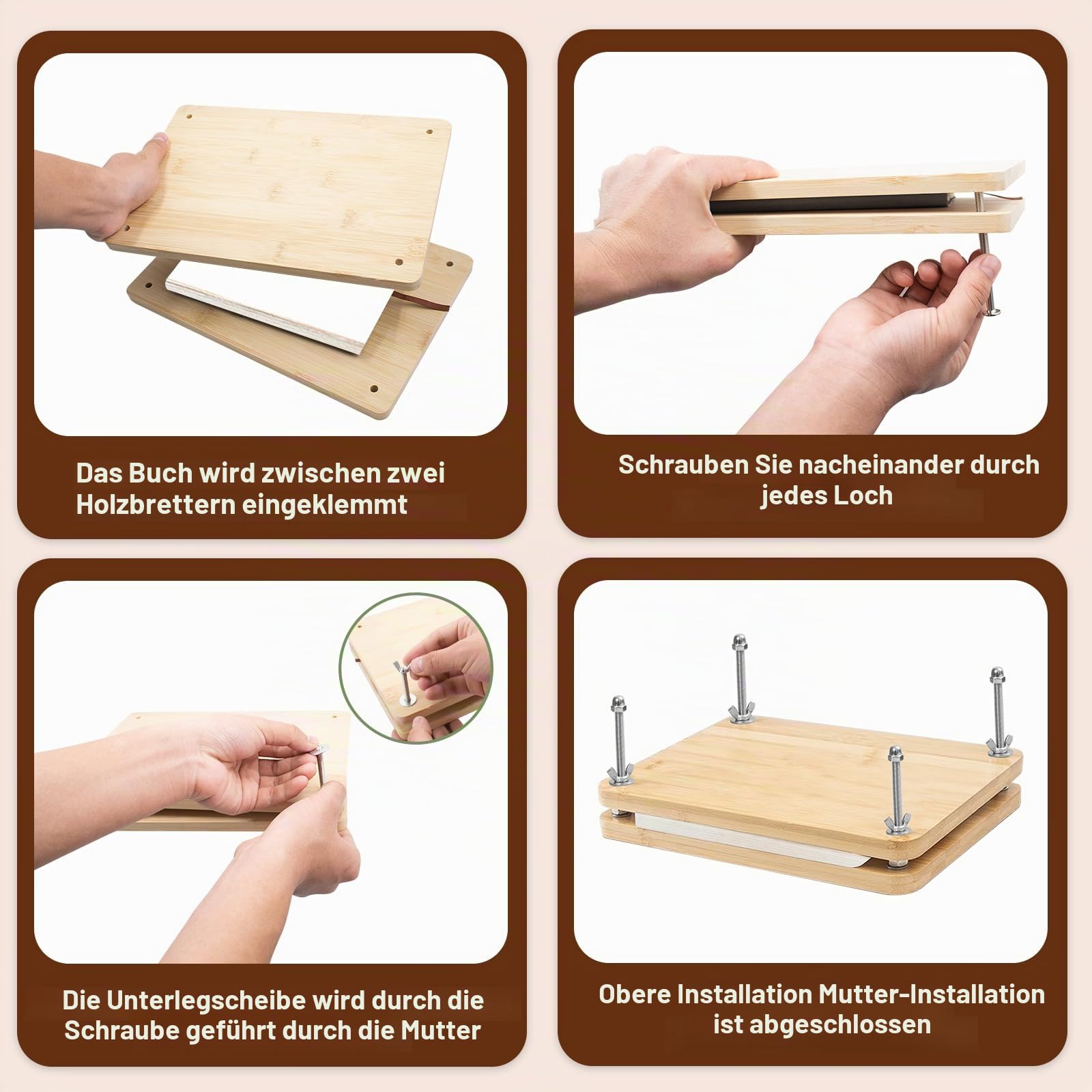 Das Buch wird zwischen zwei Holzbrettern eingeklemmt

Schrauben Sie nacheinander durch jedes Loch

Die Unterlegscheibe wird durch die Schraube geführt durch die Mutter

Obere Installation Mutter-Installation ist abgeschlossen