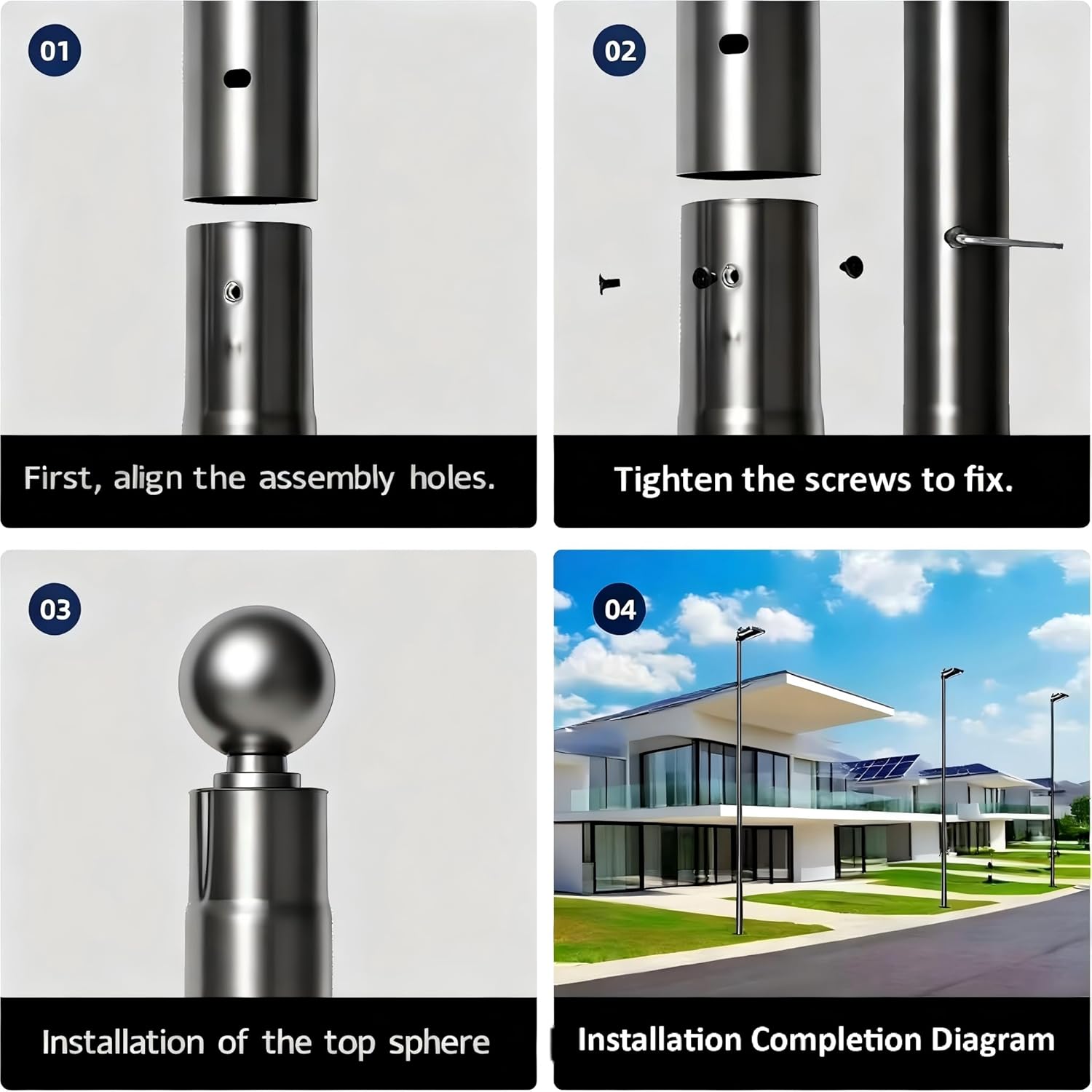 01

First, align the assembly holes.

02

Tighten the screws to fix.

03

Installation of the top sphere

04

Installation Completion Diagram