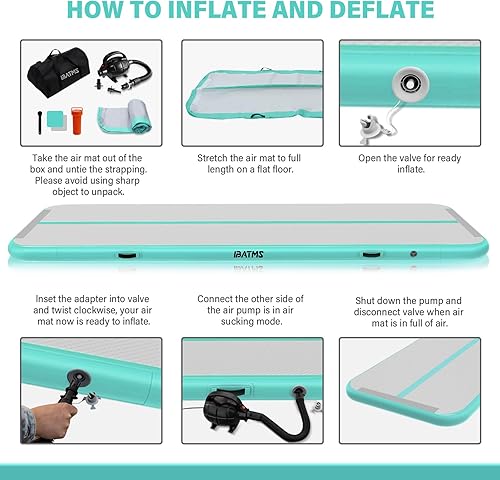 HOW TO INFLATE AND DEFLATE

IBATMS

Take the air mat out of the box and untie the strapping. Please avoid using sharp object to unpack.

Stretch the air mat to full length on a flat floor.

Open the valve for ready inflate.

IBATMS

Inset the adapter into valve and twist clockwise, your air mat now is ready to inflate.

Connect the other side of the air pump is in air sucking mode.

Shut down the pump and disconnect valve when air mat is in full of air.