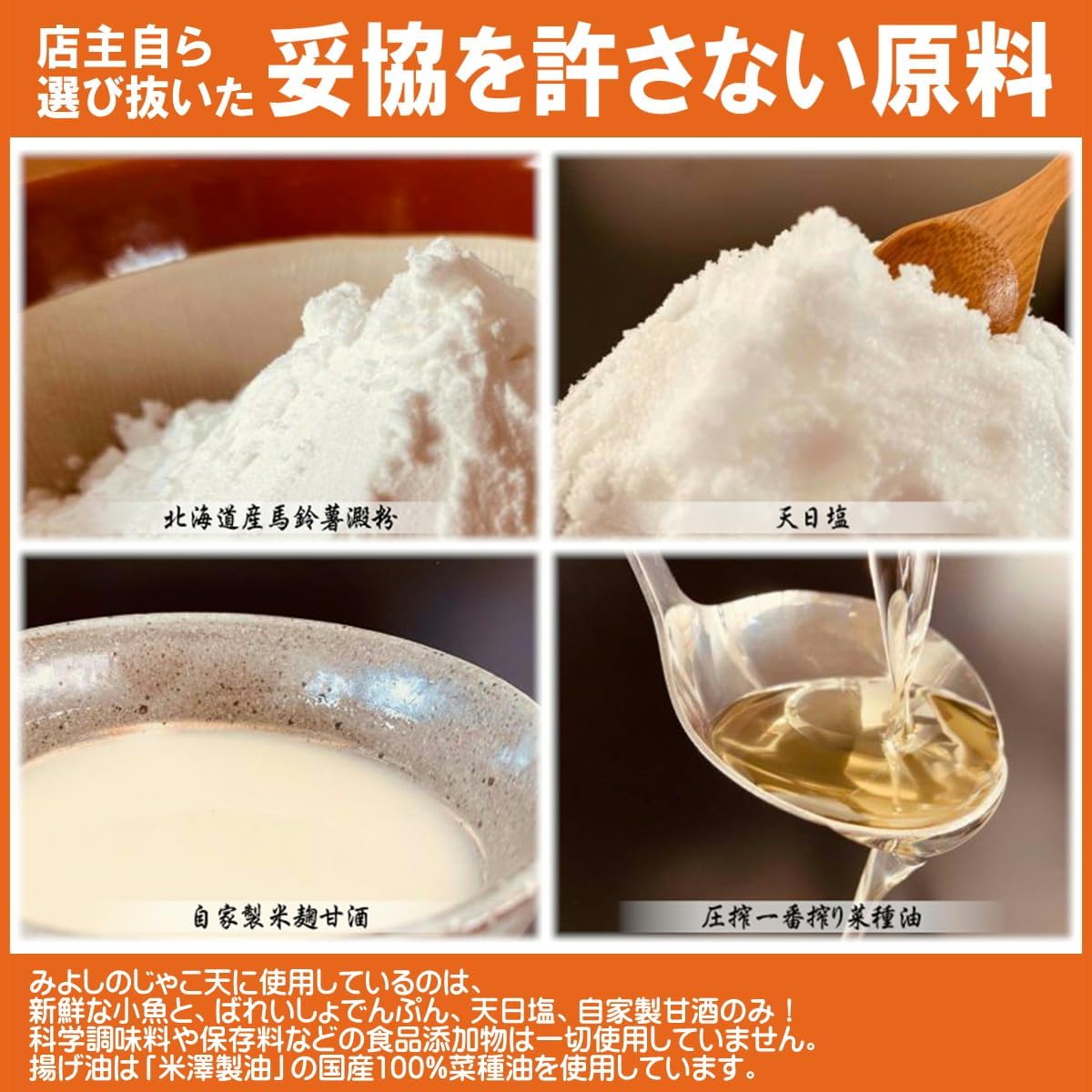 店主自ら選び抜いた 妥協を許さない原料

北海道産馬鈴薯澱粉

天日塩

自家製米麹甘酒

圧搾一番搾り菜種油

みよしのじゃこ天に使用しているのは、
新鮮な小魚と、ばれいしょでんぷん、天日塩、自家製甘酒のみ！
科学調味料や保存料などの食品添加物は一切使用していません。
揚げ油は「米澤製油」の国産100%菜種油を使用しています。