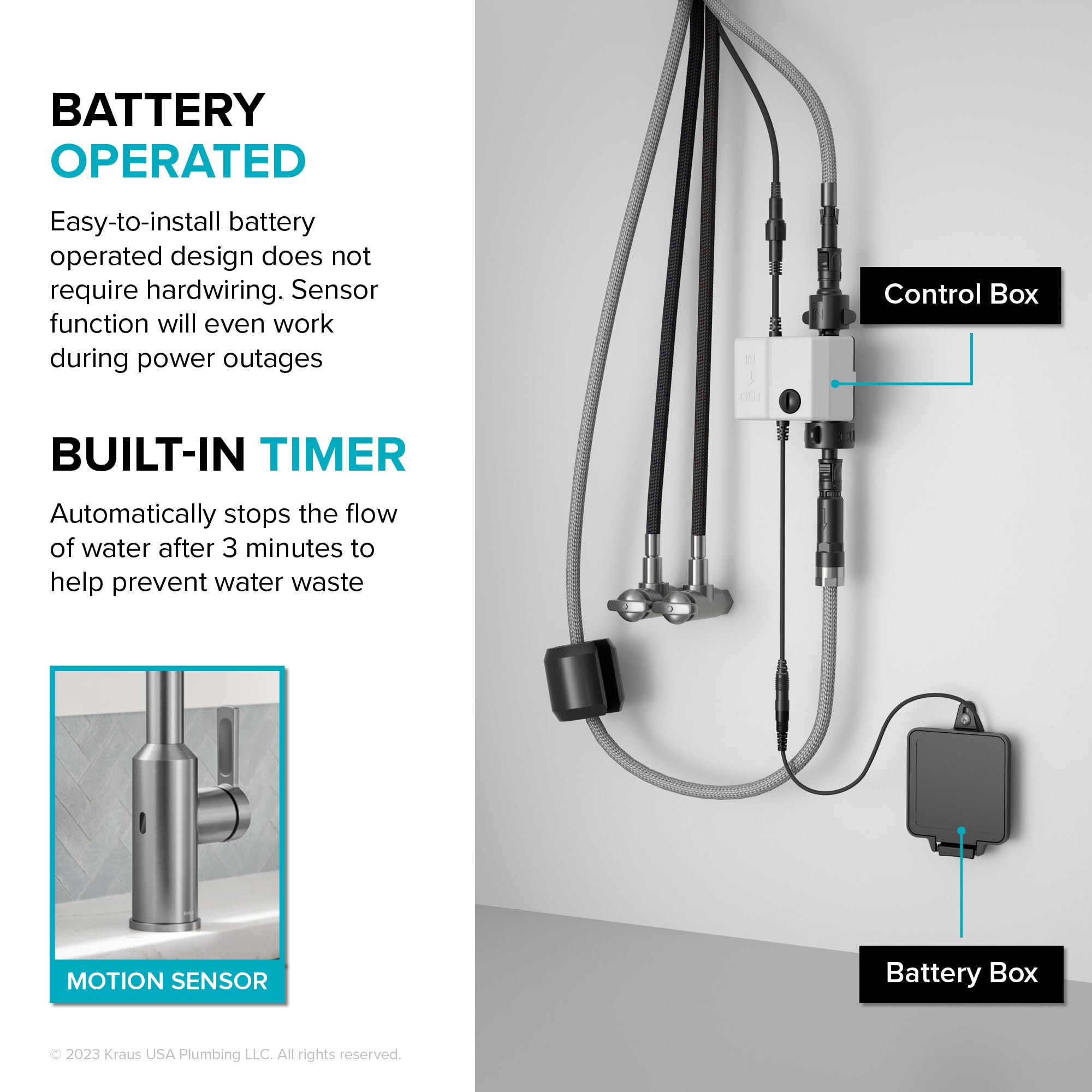 BATTERY OPERATED

Easy-to-install battery operated design does not require hardwiring. Sensor function will even work during power outages

BUILT-IN TIMER

Automatically stops the flow of water after 3 minutes to help prevent water waste

MOTION SENSOR

© 2023 Kraus USA Plumbing LLC. All rights reserved.

Control Box

IN
OUT

Battery Box