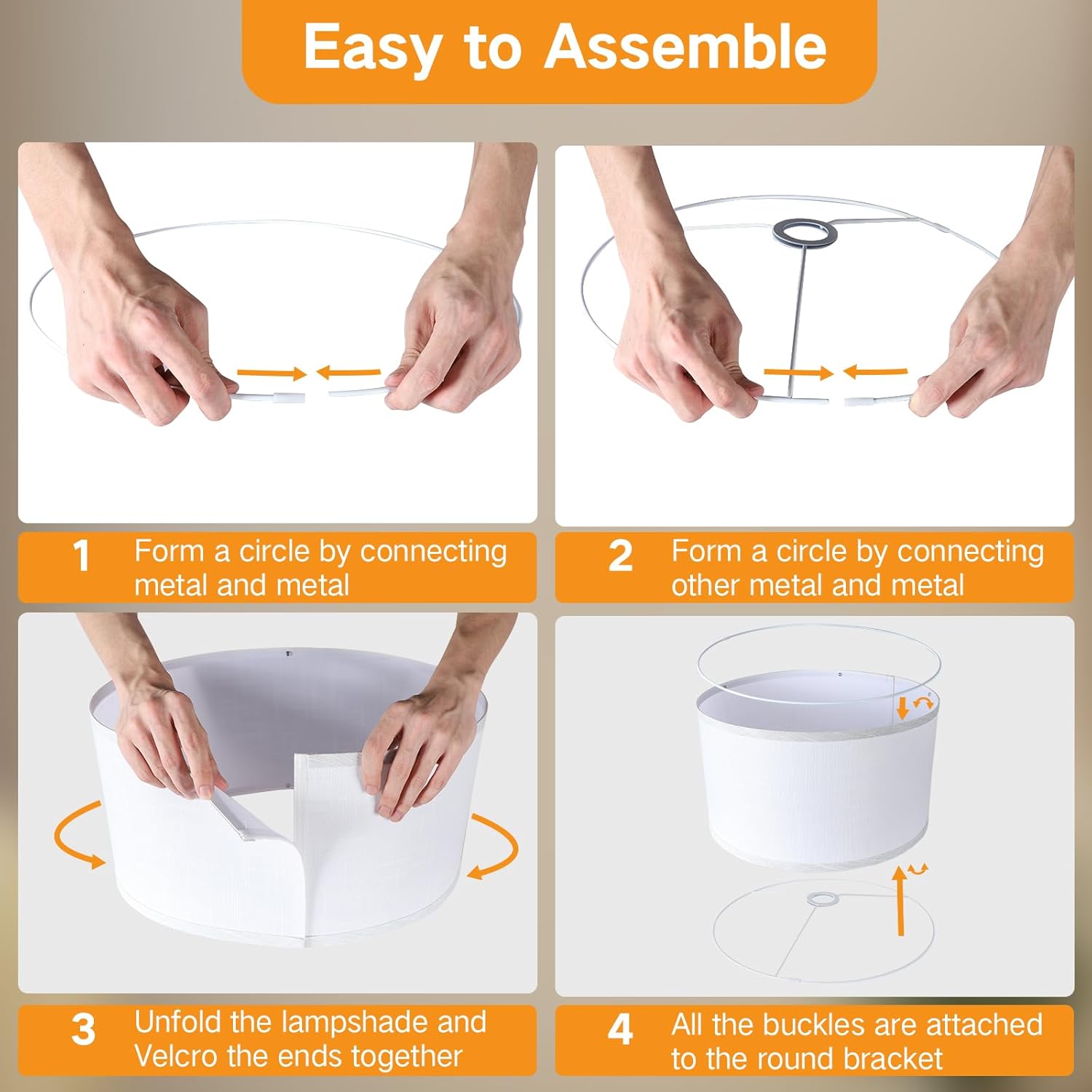 Easy to Assemble

1 Form a circle by connecting metal and metal

2 Form a circle by connecting other metal and metal

3 Unfold the lampshade and Velcro the ends together

4 All the buckles are attached to the round bracket