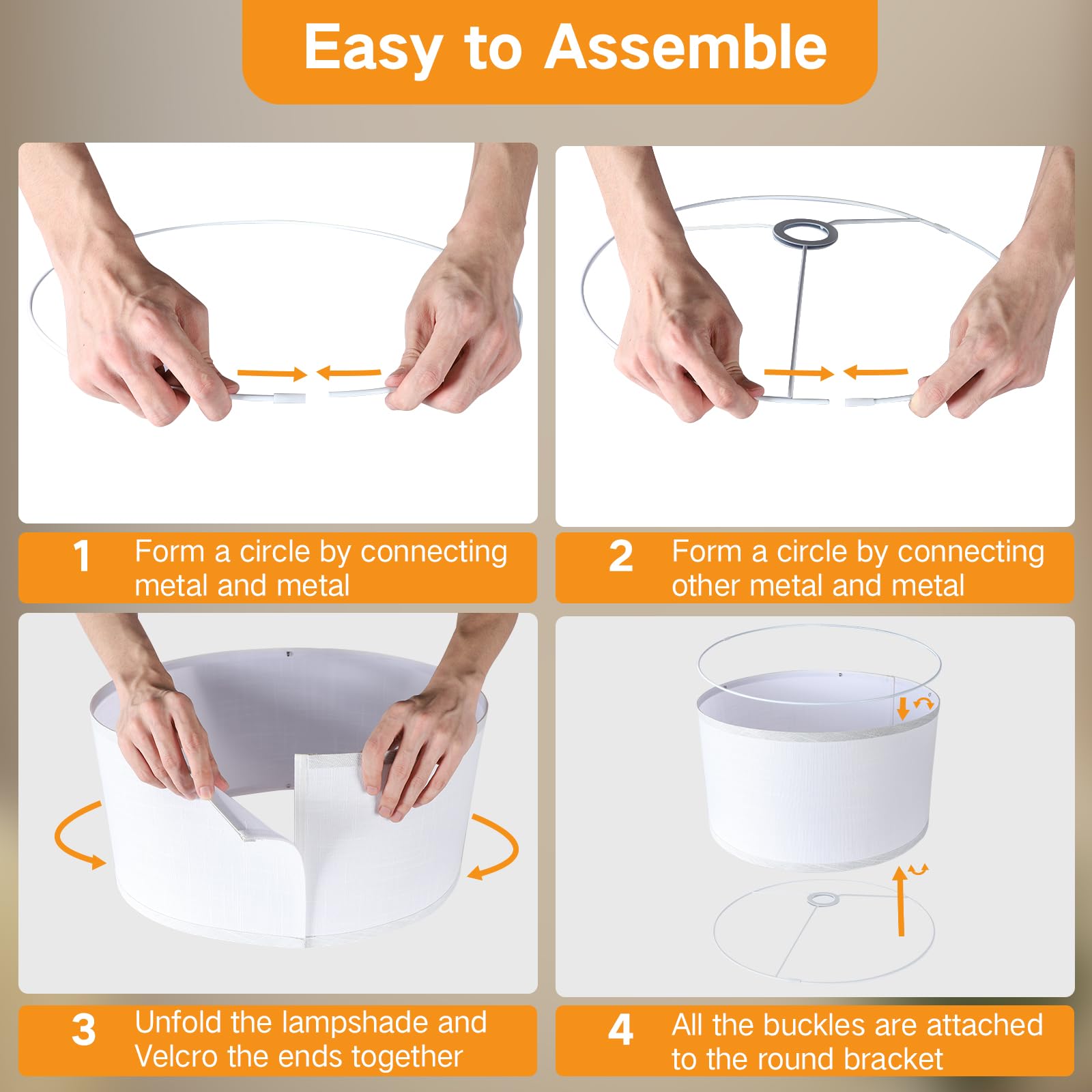 Easy to Assemble

1 Form a circle by connecting metal and metal

2 Form a circle by connecting other metal and metal

3 Unfold the lampshade and Velcro the ends together

4 All the buckles are attached to the round bracket