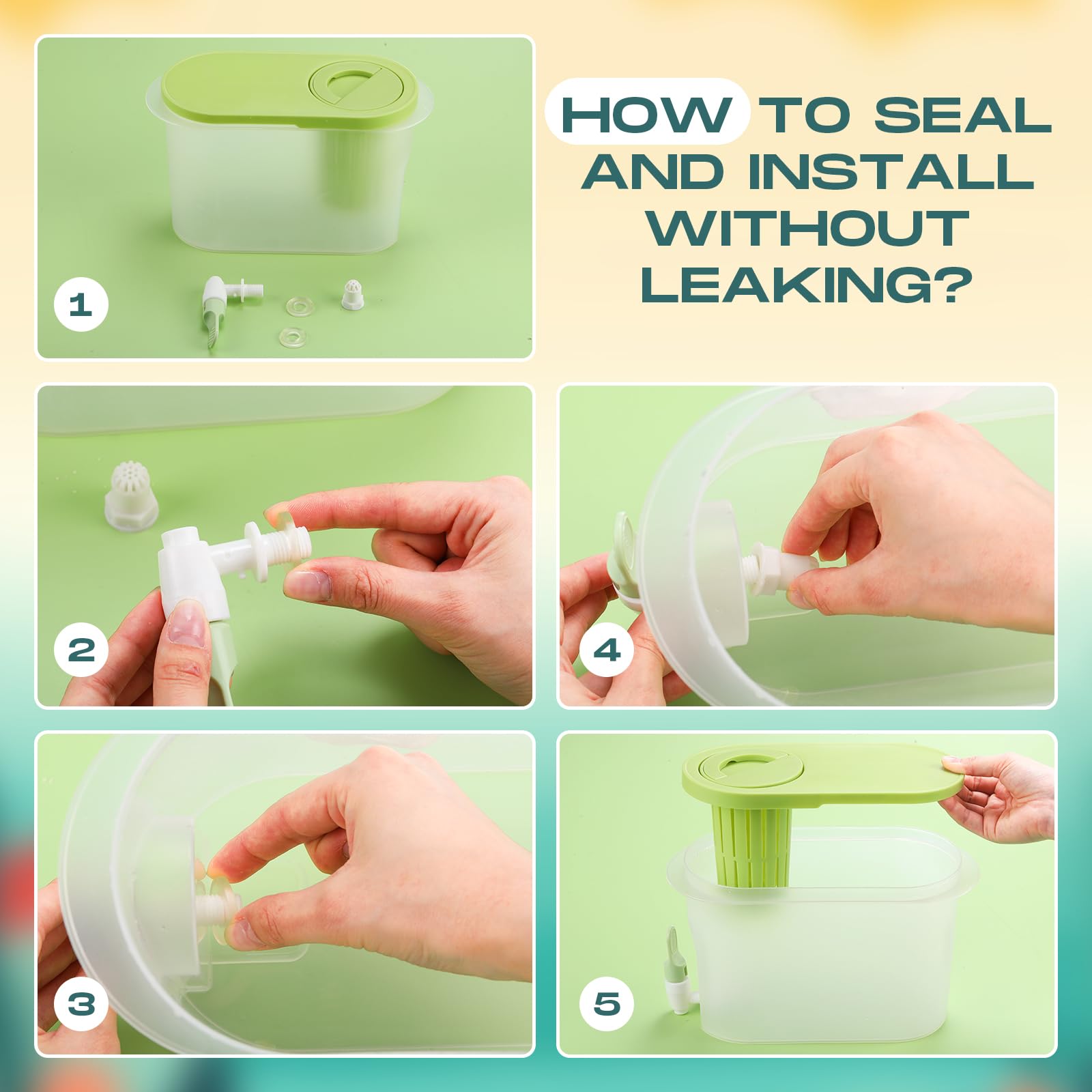 1

HOW TO SEAL AND INSTALL WITHOUT LEAKING?

2

4

3

5