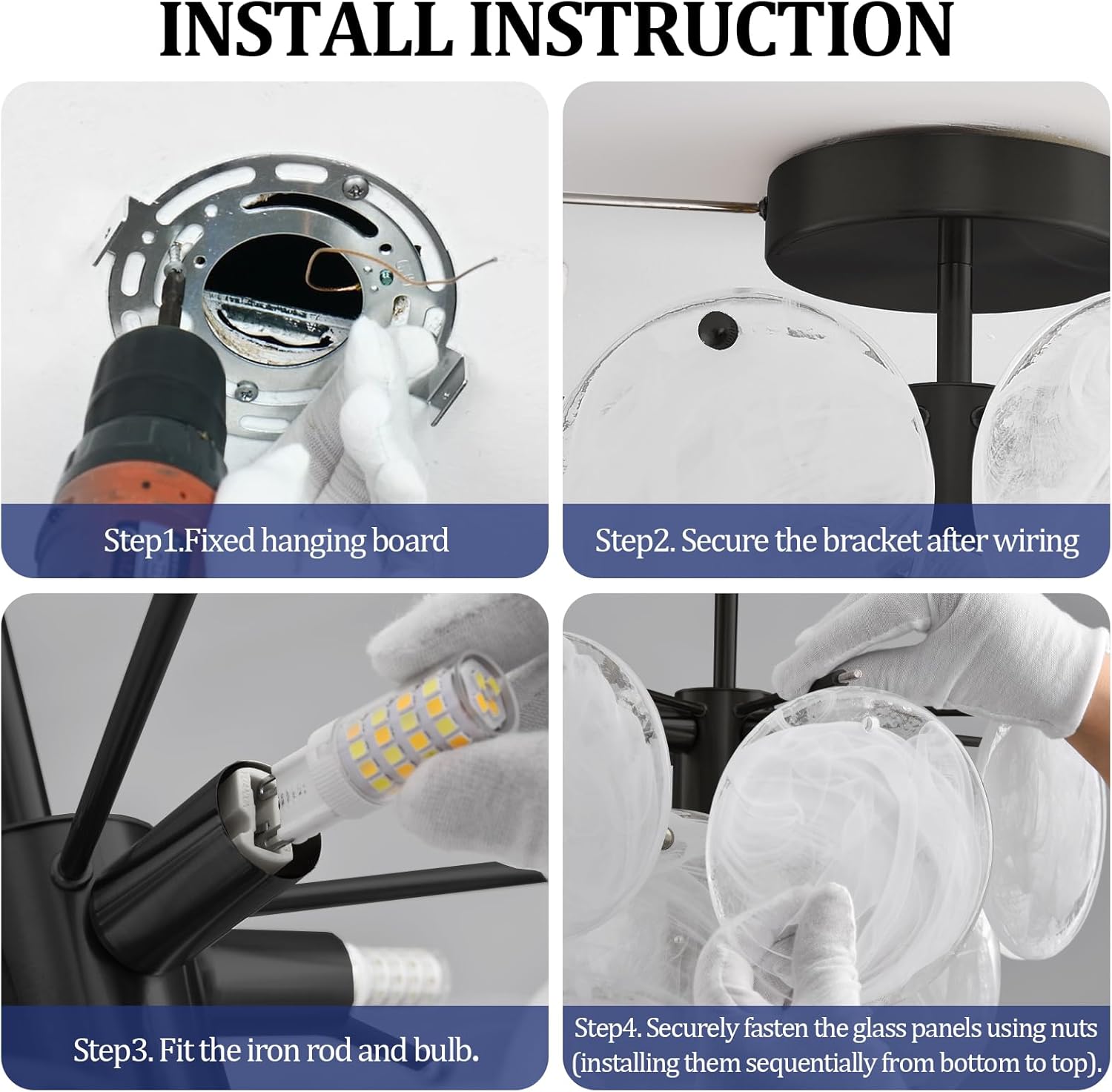 INSTALL INSTRUCTION

Step1.Fixed hanging board

Step2. Secure the bracket after wiring

Step3. Fit the iron rod and bulb.

Step4. Securely fasten the glass panels using nuts (installing them sequentially from bottom to top).