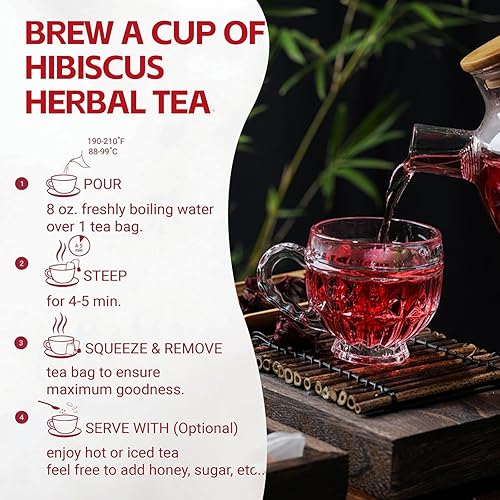 BREW A CUP OF HIBISCUS HERBAL TEA

190-210°F
88-99°C

1 POUR
8 oz. freshly boiling water over 1 tea bag.

4-5 min

2 STEEP
for 4-5 min.

3 SQUEEZE & REMOVE
tea bag to ensure maximum goodness.

4 SERVE WITH (Optional)
enjoy hot or iced tea
feel free to add honey, sugar, etc..