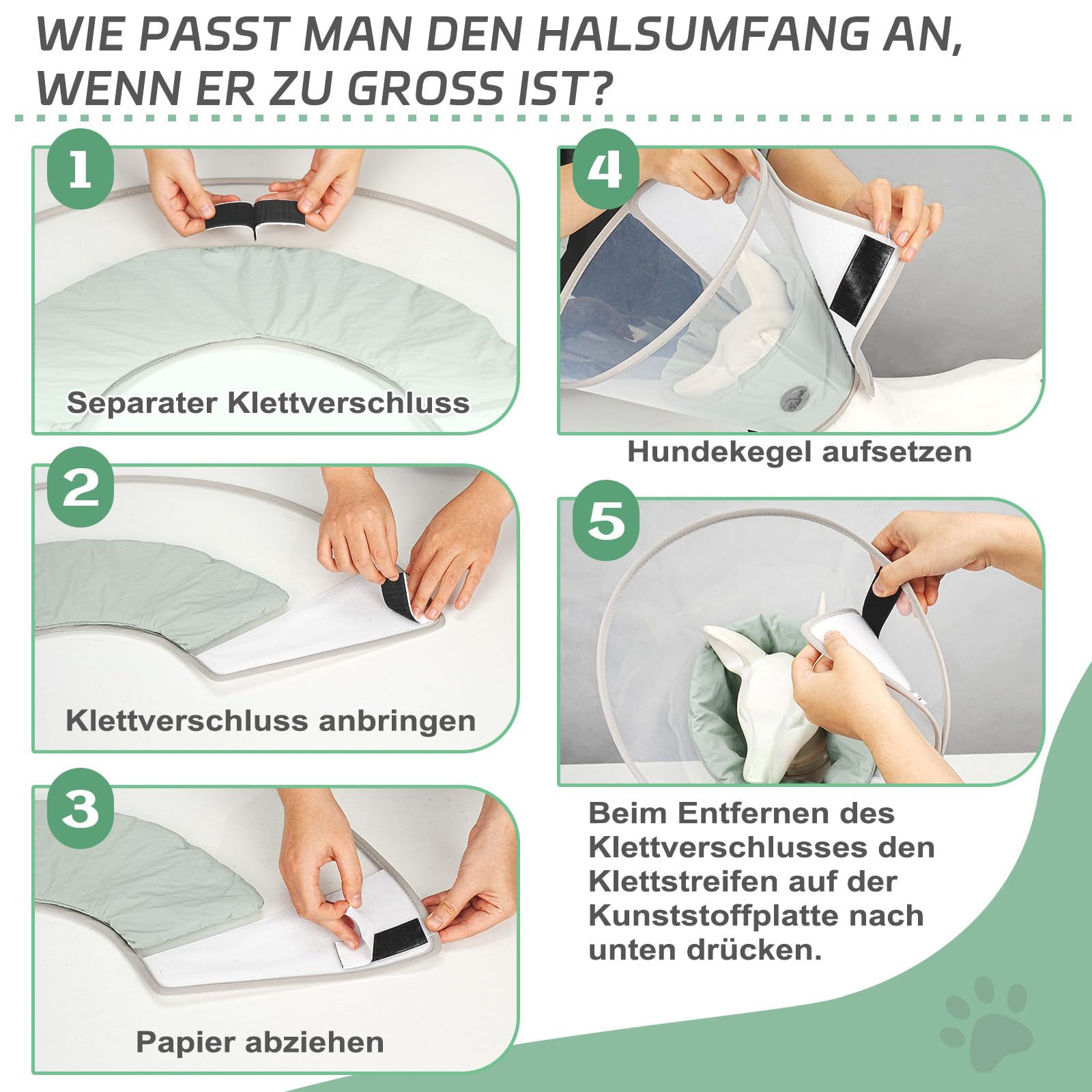 WIE PASST MAN DEN HALSUMFANG AN, WENN ER ZU GROSS IST?

1

Separater Klettverschluss

2

Klettverschluss anbringen

3

Papier abziehen

4

Hundekegel aufsetzen

5

Beim Entfernen des Klettverschlusses den Klettstreifen auf der Kunststoffplatte nach unten drücken.