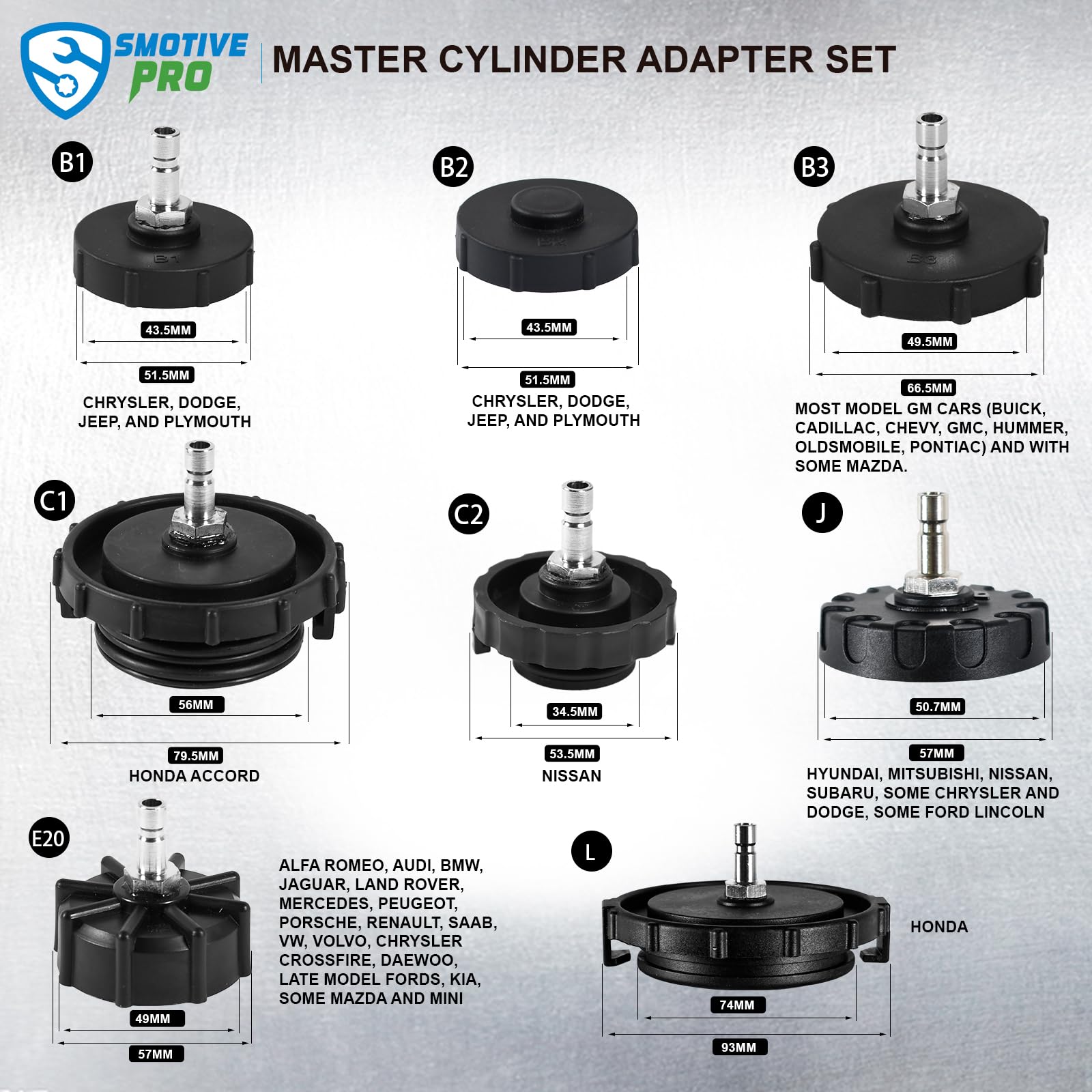 SMOTIVE PRO

MASTER CYLINDER ADAPTER SET

B1

B1

43.5MM

51.5MM

CHRYSLER, DODGE, JEEP, AND PLYMOUTH

B2

B2

43.5MM

51.5MM

CHRYSLER, DODGE, JEEP, AND PLYMOUTH

B3

B3

49.5MM

66.5MM

MOST MODEL GM CARS (BUICK, CADILLAC, CHEVY, GMC, HUMMER, OLDSMOBILE, PONTIAC) AND WITH SOME MAZDA.

C1

56MM

79.5MM

HONDA ACCORD

C2

34.5MM

53.5MM

NISSAN

J

50.7MM

57MM

HYUNDAI, MITSUBISHI, NISSAN, SUBARU, SOME CHRYSLER AND DODGE, SOME FORD LINCOLN

E20

49MM

57MM

ALFA ROMEO, AUDI, BMW, JAGUAR, LAND ROVER, MERCEDES, PEUGEOT, PORSCHE, RENAULT, SAAB, VW, VOLVO, CHRYSLER CROSSFIRE, DAEWOO, LATE MODEL FORDS, KIA, SOME MAZDA AND MINI

L

74MM

93MM

HONDA