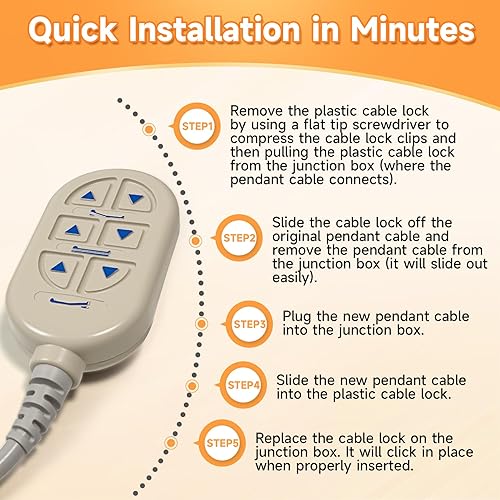 Quick Installation in Minutes

STEP1

Remove the plastic cable lock by using a flat tip screwdriver to compress the cable lock clips and then pulling the plastic cable lock from the junction box (where the pendant cable connects).

STEP2

Slide the cable lock off the original pendant cable and remove the pendant cable from the junction box (it will slide out easily).

STEP3

Plug the new pendant cable into the junction box.

STEP4

Slide the new pendant cable into the plastic cable lock.

STEP5

Replace the cable lock on the junction box. It will click in place when properly inserted.