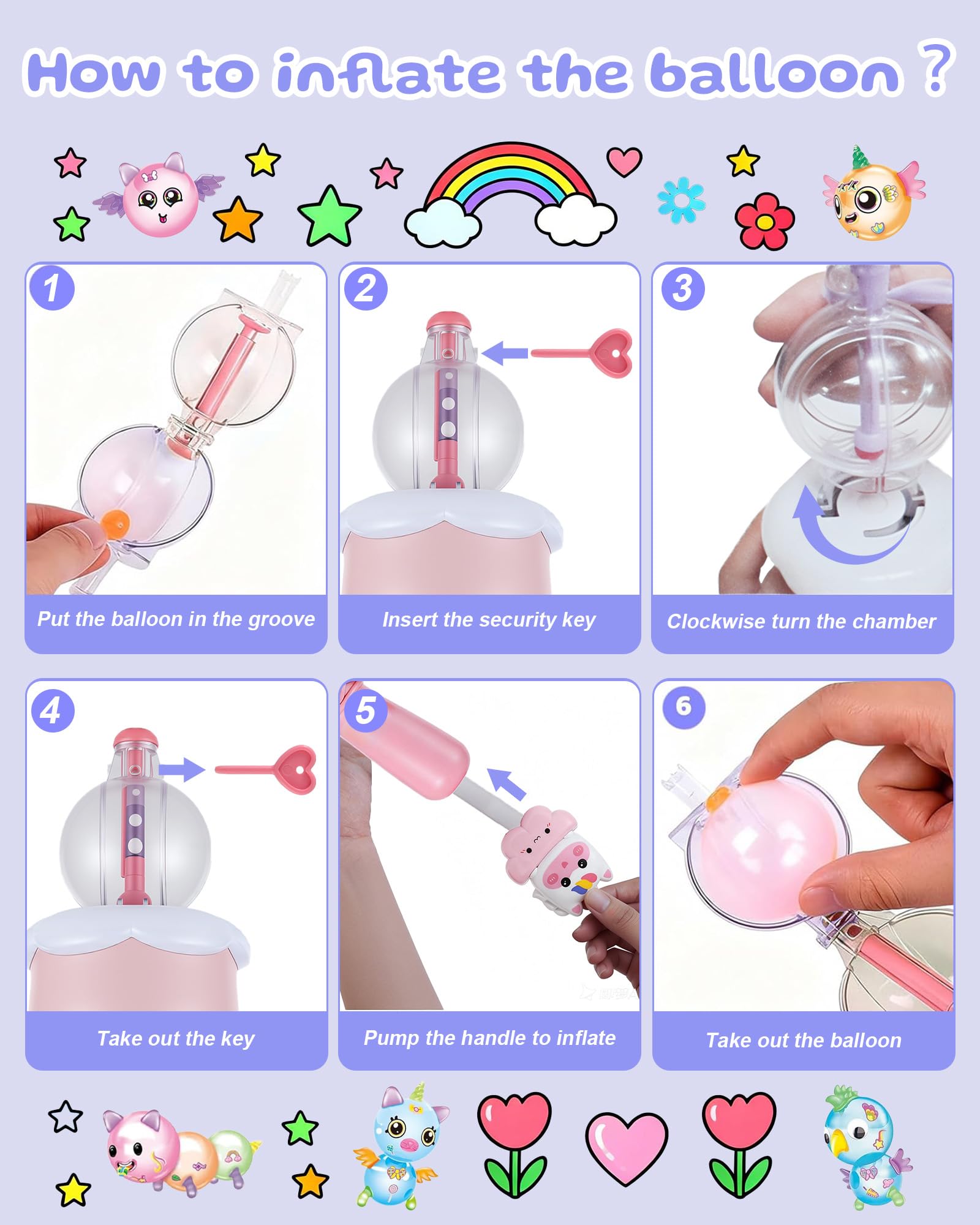 How to inflate the balloon ?

1
Put the balloon in the groove

2
Insert the security key

3
Clockwise turn the chamber

4
Take out the key

5
Pump the handle to inflate

6
Take out the balloon