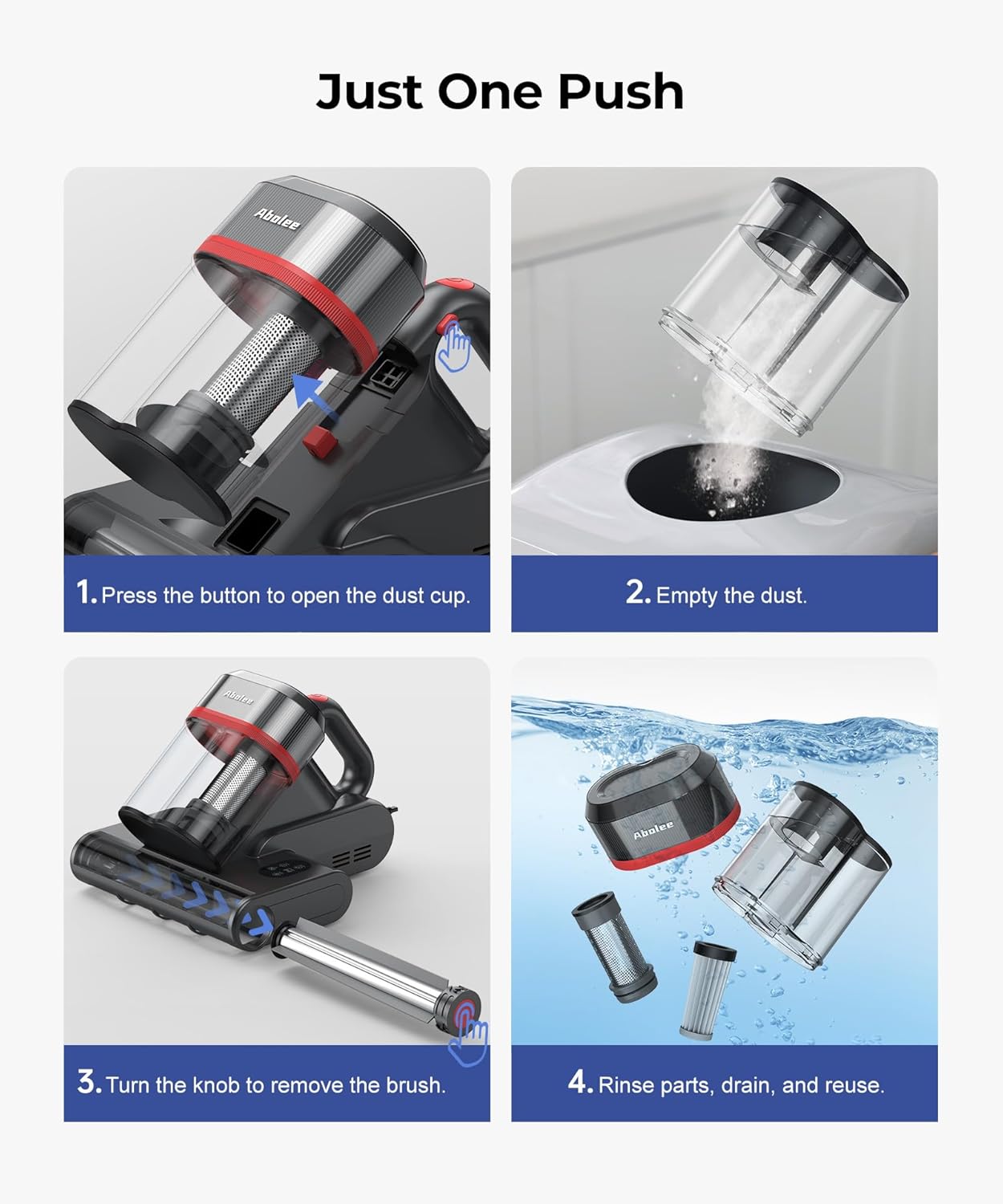 Just One Push

Abolee

1. Press the button to open the dust cup.

2. Empty the dust.

Abolee

3. Turn the knob to remove the brush.

Abolee

4. Rinse parts, drain, and reuse.