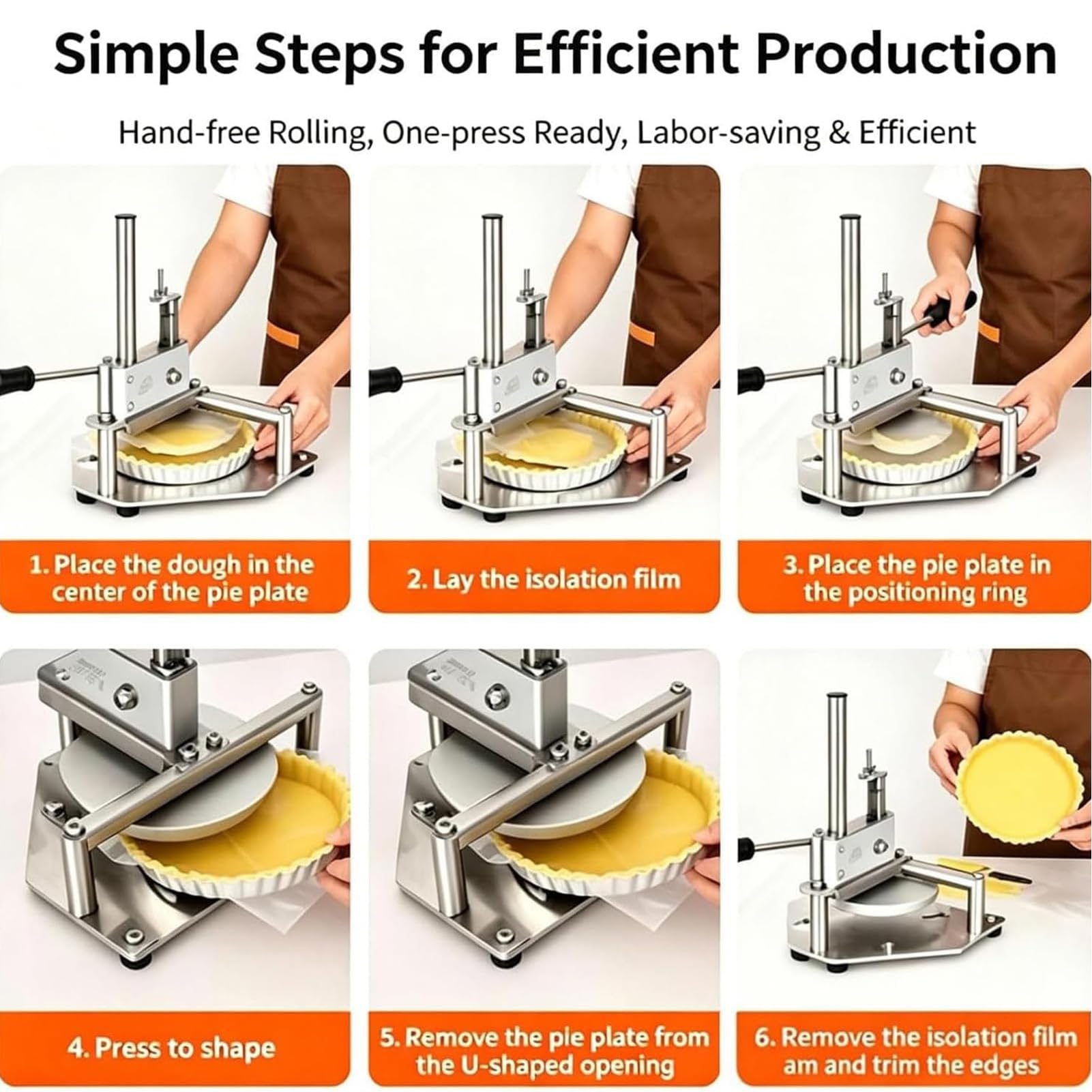 Simple Steps for Efficient Production

Hand-free Rolling, One-press Ready, Labor-saving & Efficient

1. Place the dough in the center of the pie plate

2. Lay the isolation film

3. Place the pie plate in the positioning ring

4. Press to shape

5. Remove the pie plate from the U-shaped opening

6. Remove the isolation film am and trim the edges