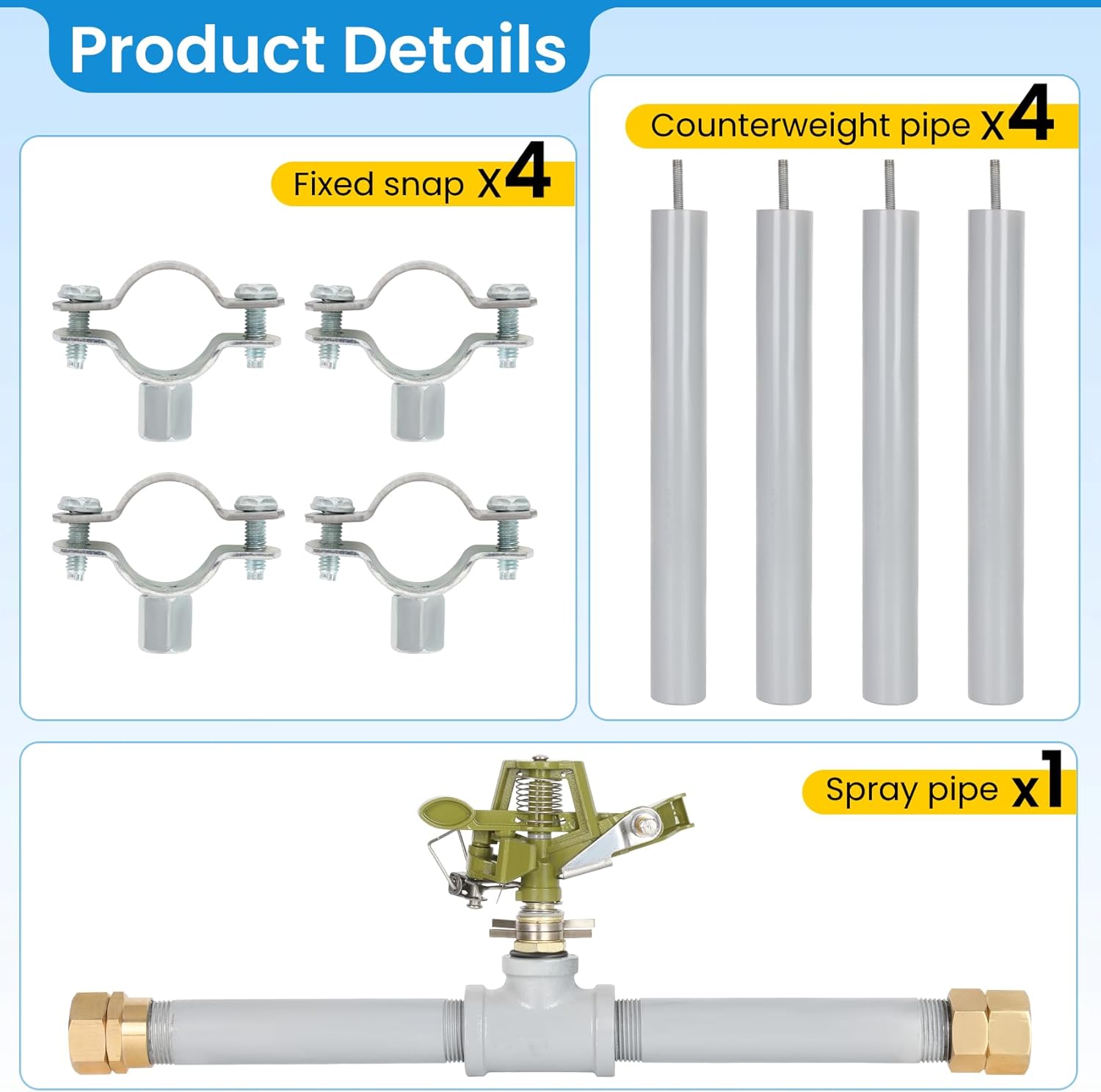 Product Details

Fixed snap x4

Counterweight pipe x4

Spray pipe x1