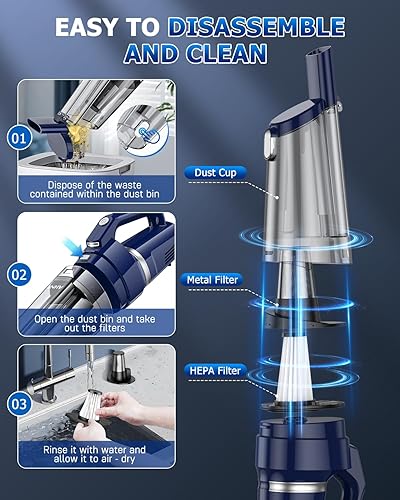 EASY TO DISASSEMBLE AND CLEAN

01
Dispose of the waste contained within the dust bin

02
Open the dust bin and take out the filters

03
Rinse it with water and allow it to air - dry

Dust Cup

Metal Filter

HEPA Filter