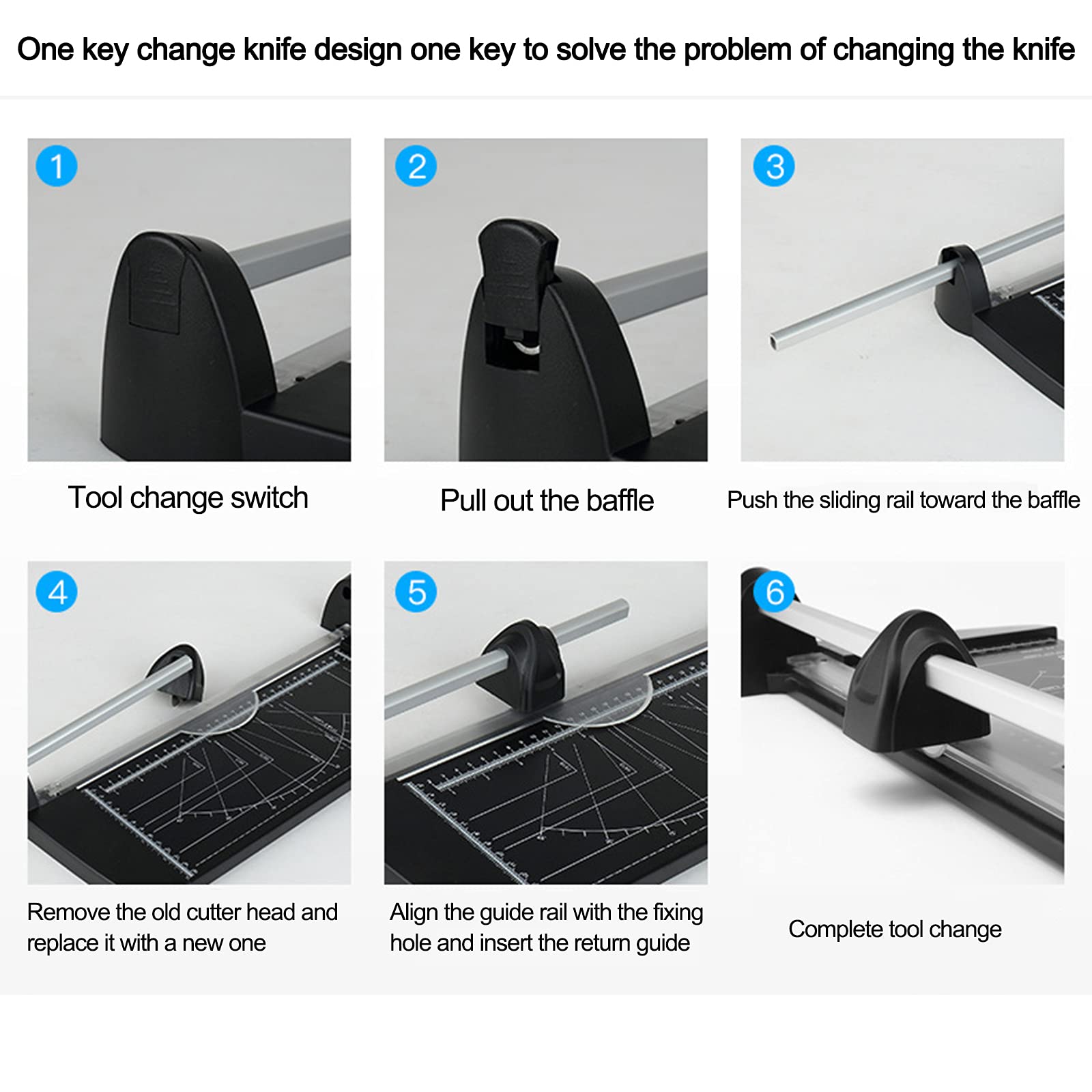 One key change knife design one key to solve the problem of changing the knife

1

Tool change switch

2

Pull out the baffle

3

Push the sliding rail toward the baffle

4

Remove the old cutter head and replace it with a new one

5

Align the guide rail with the fixing hole and insert the return guide

6

Complete tool change