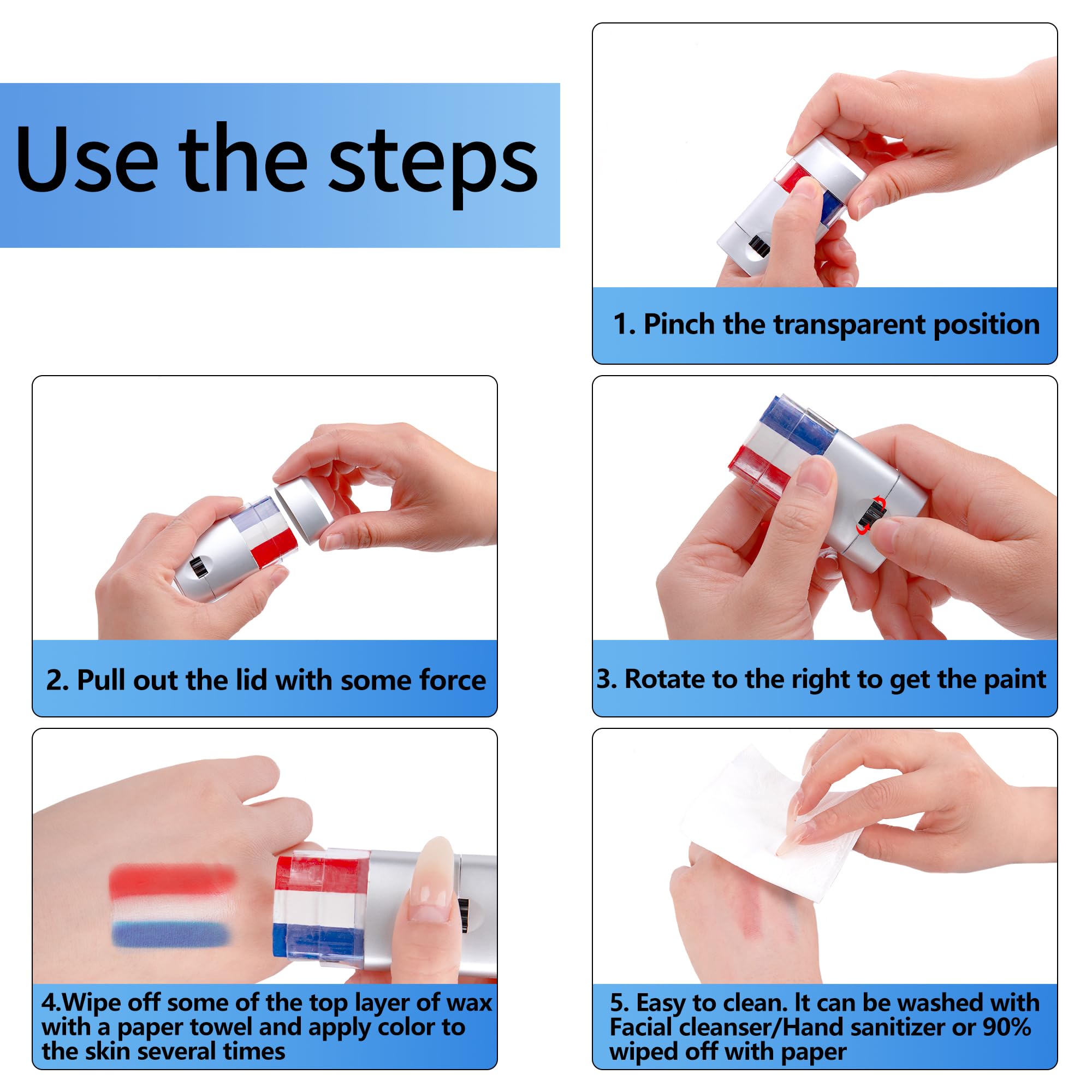 Use the steps

1. Pinch the transparent position

2. Pull out the lid with some force

3. Rotate to the right to get the paint

4.Wipe off some of the top layer of wax with a paper towel and apply color to the skin several times

5. Easy to clean. It can be washed with Facial cleanser/Hand sanitizer or 90% wiped off with paper