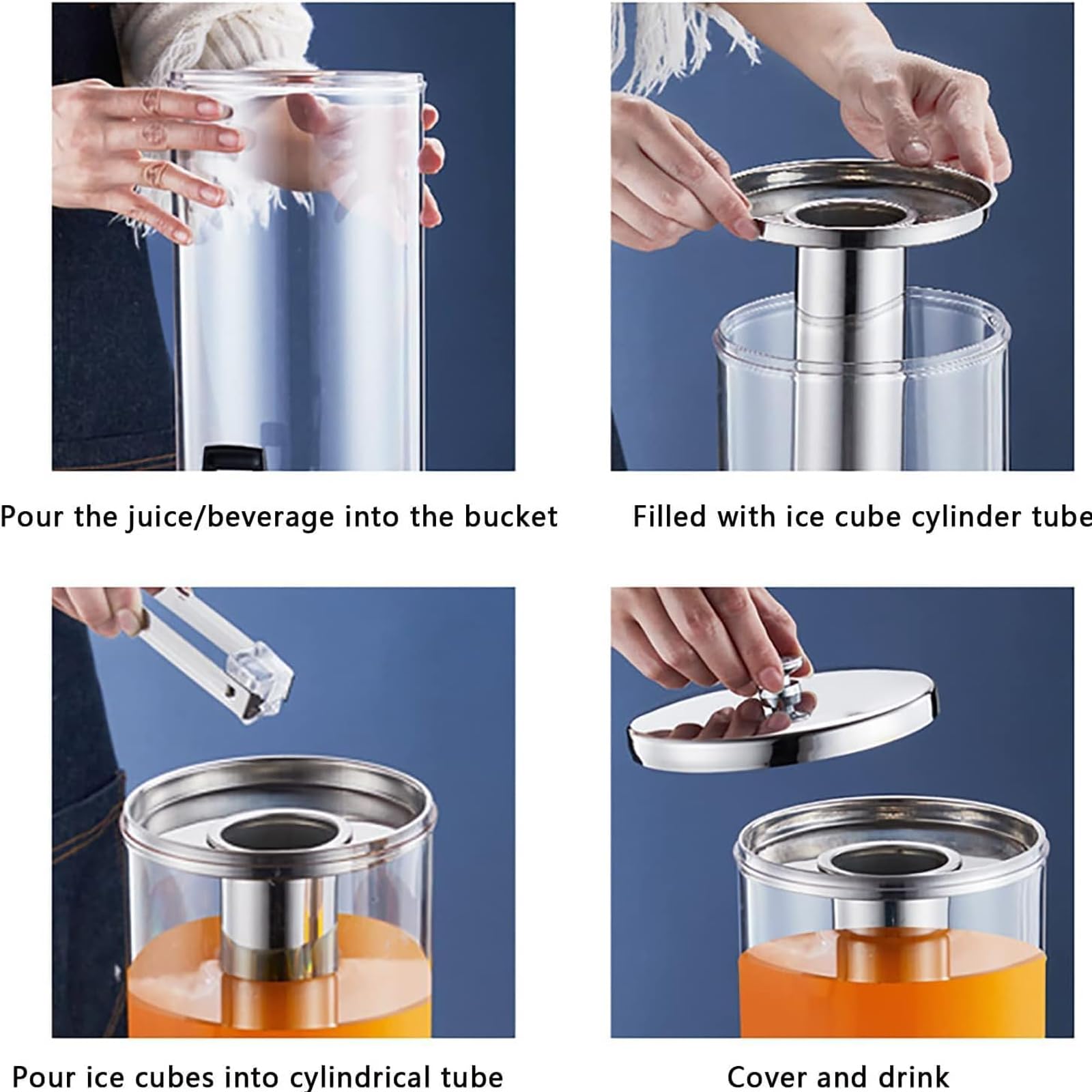 Pour the juice/beverage into the bucket

Filled with ice cube cylinder tube

Pour ice cubes into cylindrical tube

Cover and drink