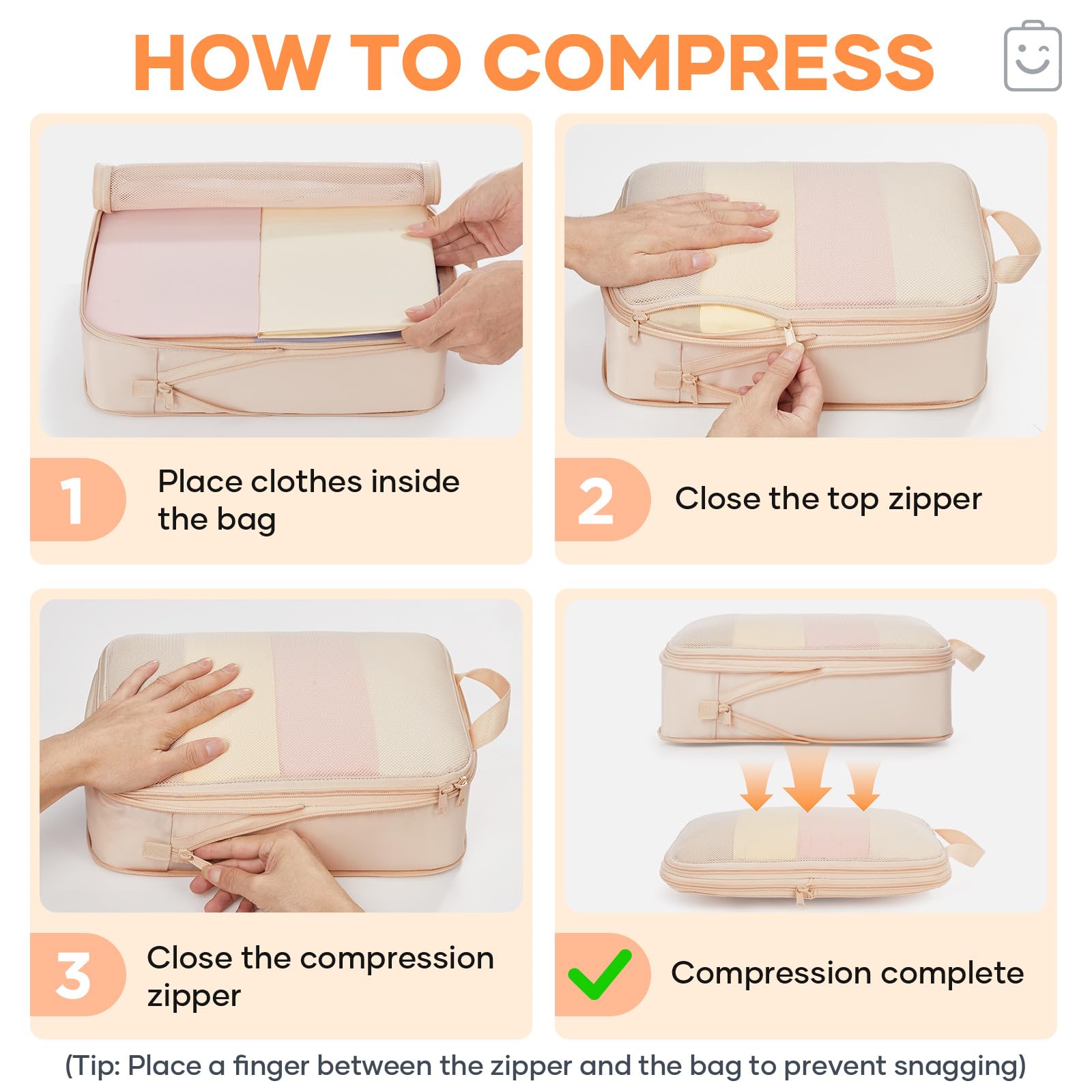 HOW TO COMPRESS

1 Place clothes inside the bag

2 Close the top zipper

3 Close the compression zipper

Compression complete

(Tip: Place a finger between the zipper and the bag to prevent snagging)