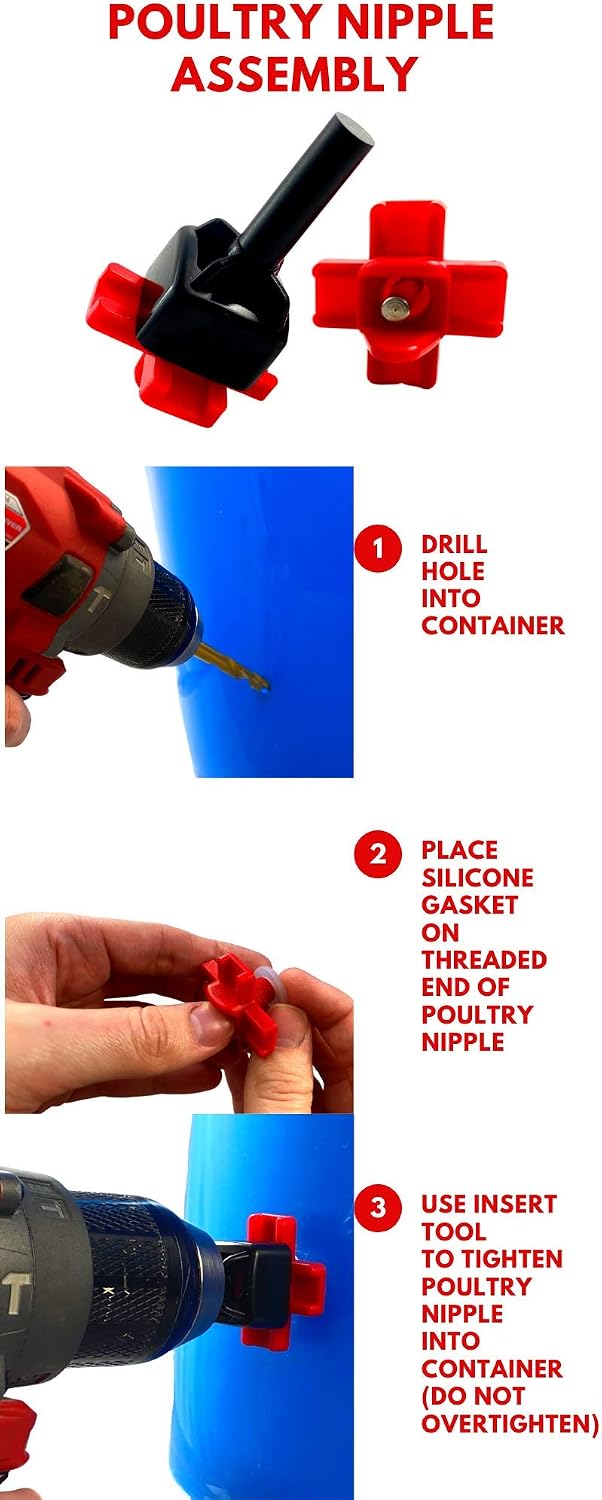 POULTRY NIPPLE ASSEMBLY

1 DRILL HOLE INTO CONTAINER

2 PLACE SILICONE GASKET ON THREADED END OF POULTRY NIPPLE

3 USE INSERT TOOL TO TIGHTEN POULTRY NIPPLE INTO CONTAINER (DO NOT OVERTIGHTEN)