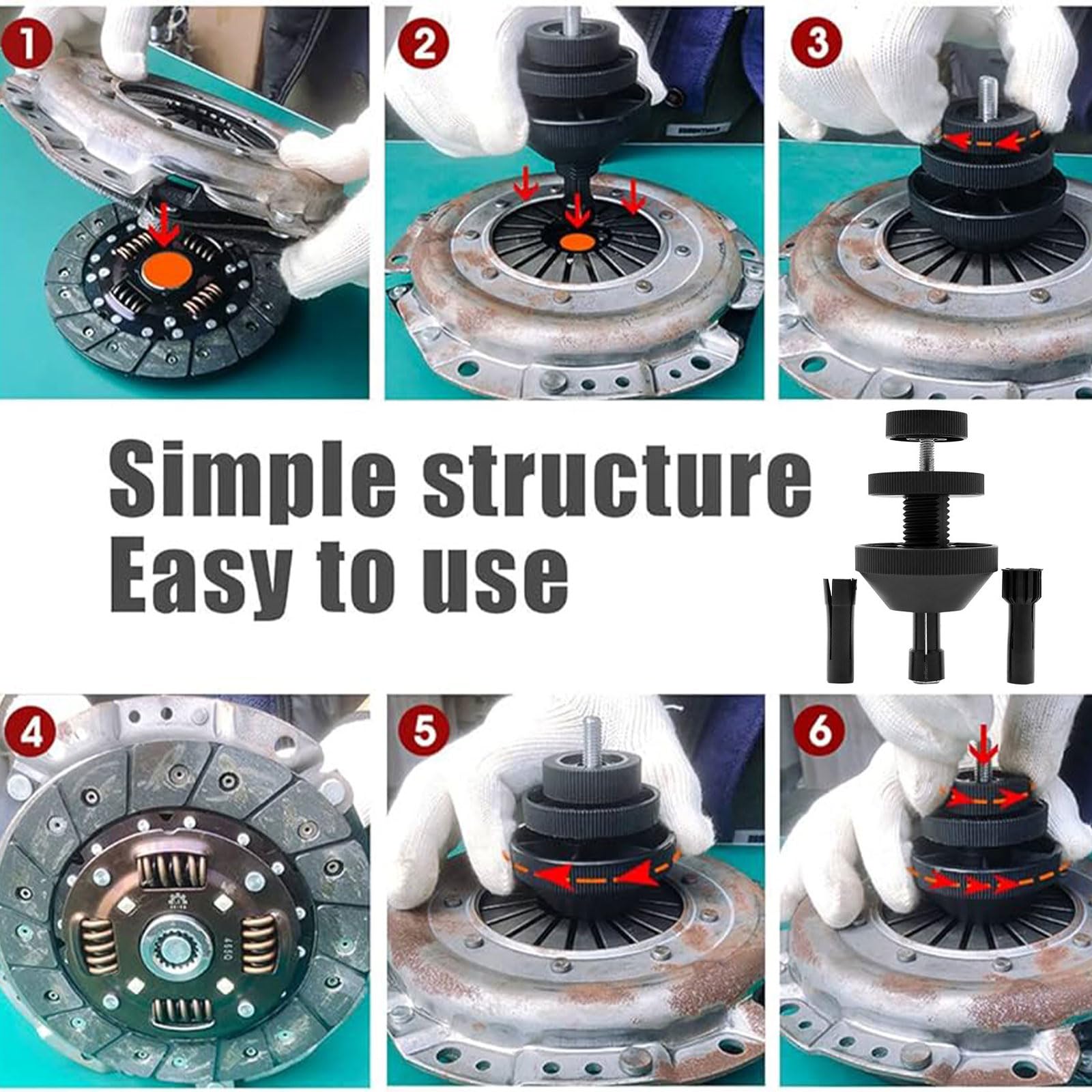 1

2

3

Simple structure
Easy to use

4

5

6