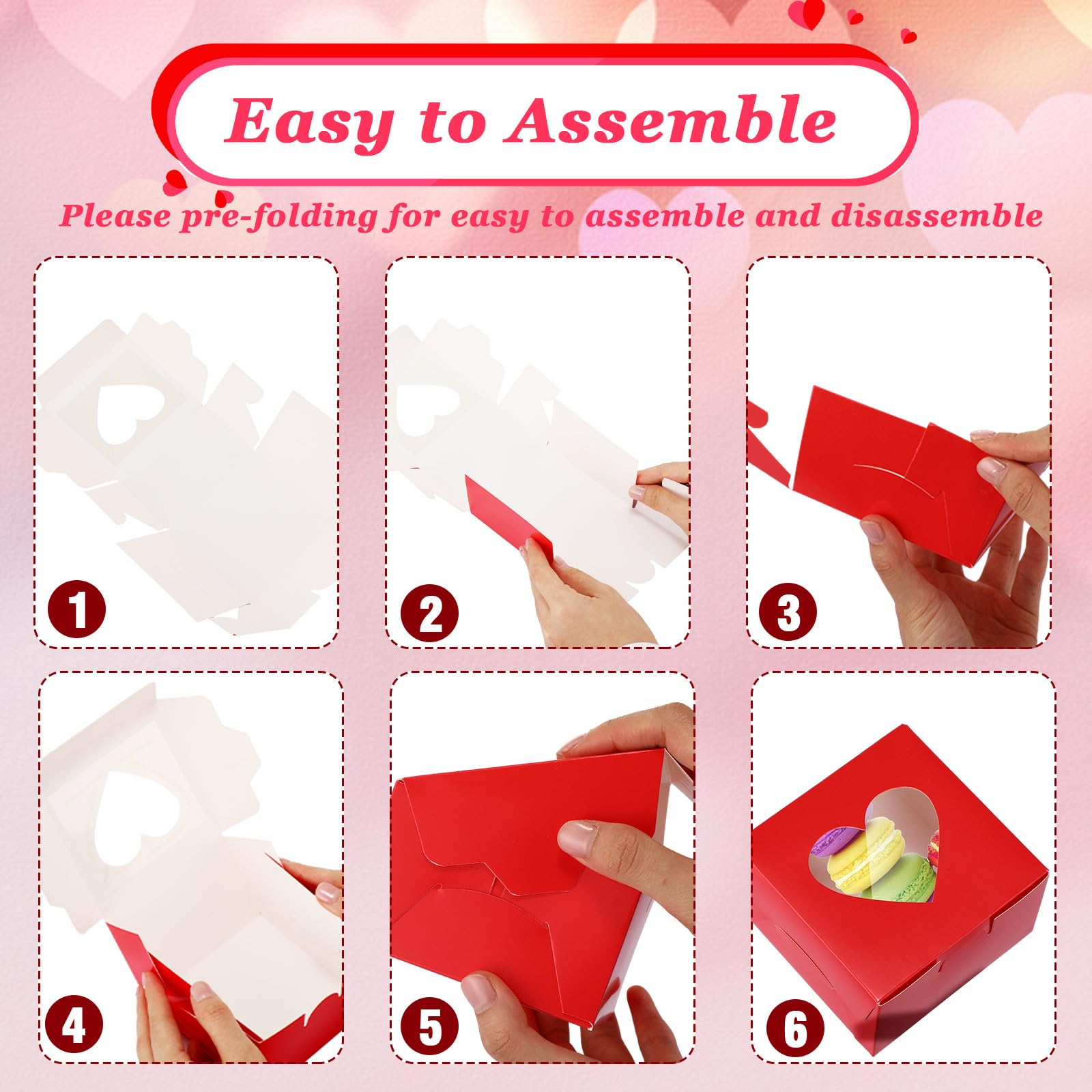 Easy to Assemble

Please pre-folding for easy to assemble and disassemble

1

2

3

4

5

6