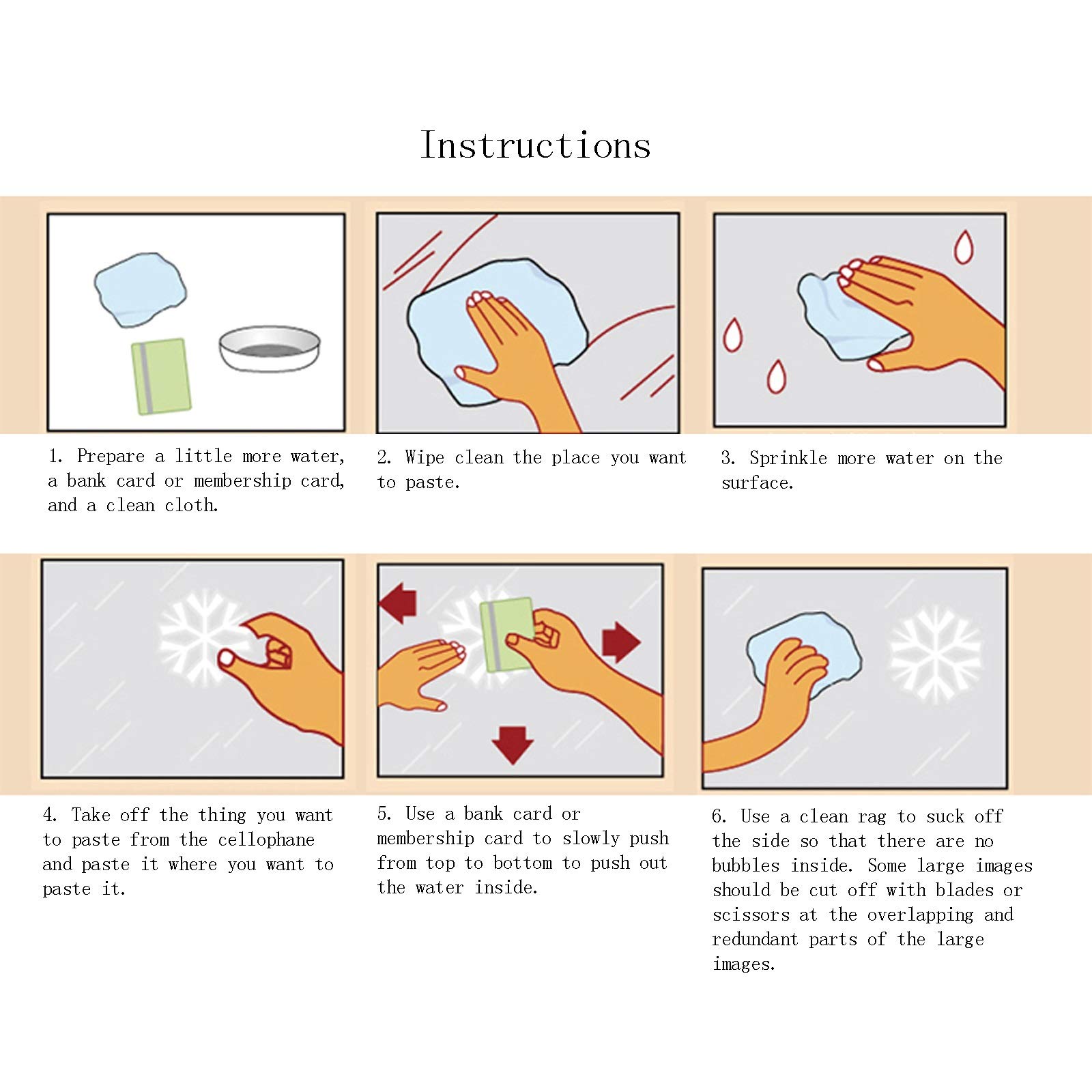 Instructions

1. Prepare a little more water, a bank card or membership card, and a clean cloth.

2. Wipe clean the place you want to paste.

3. Sprinkle more water on the surface.

4. Take off the thing you want to paste from the cellophane and paste it where you want to paste it.

5. Use a bank card or membership card to slowly push from top to bottom to push out the water inside.

6. Use a clean rag to suck off the side so that there are no bubbles inside. Some large images should be cut off with blades or scissors at the overlapping and redundant parts of the large images.