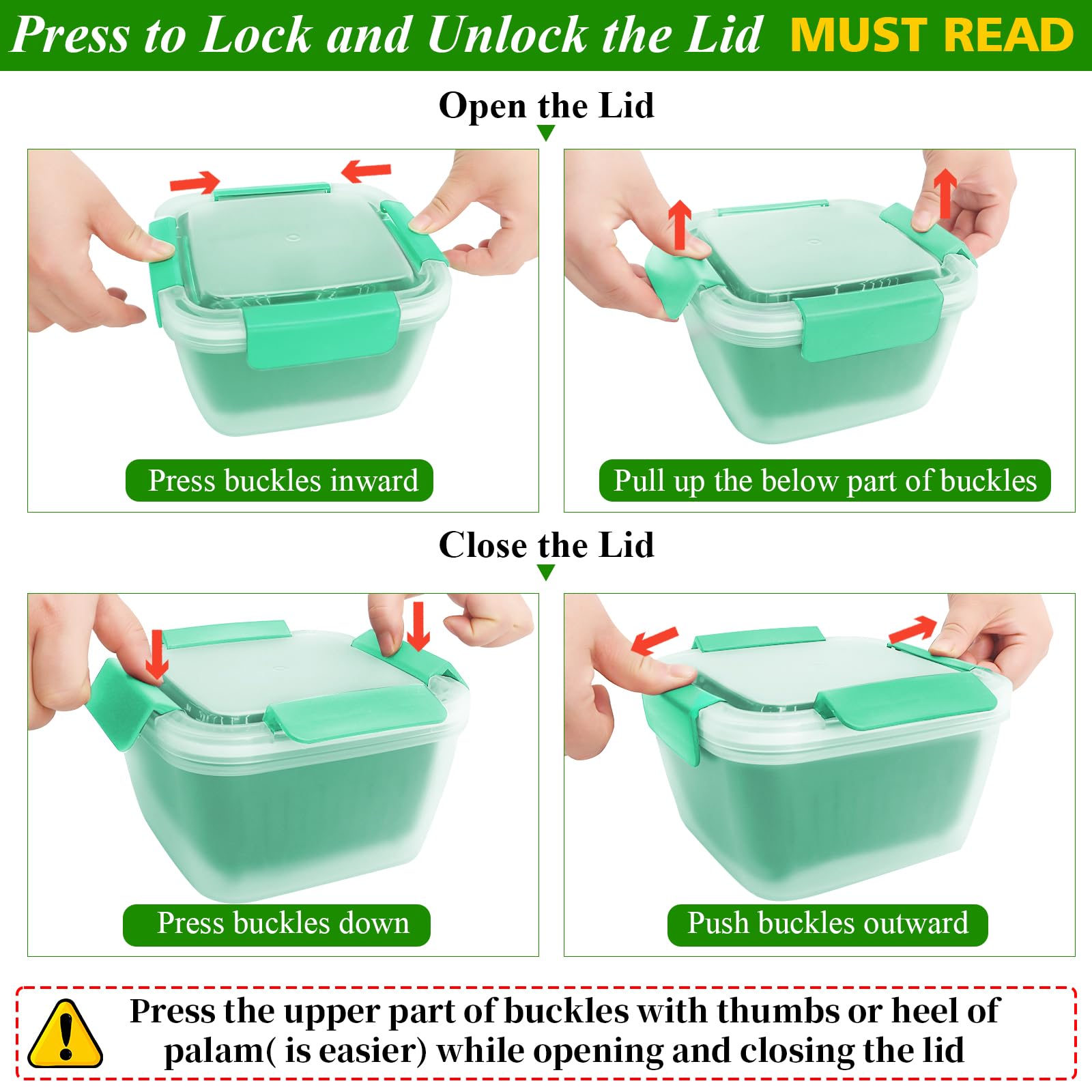 Press to Lock and Unlock the Lid MUST READ

Open the Lid

Press buckles inward

Pull up the below part of buckles

Close the Lid

Press buckles down

Push buckles outward

Press the upper part of buckles with thumbs or heel of palam( is easier) while opening and closing the lid