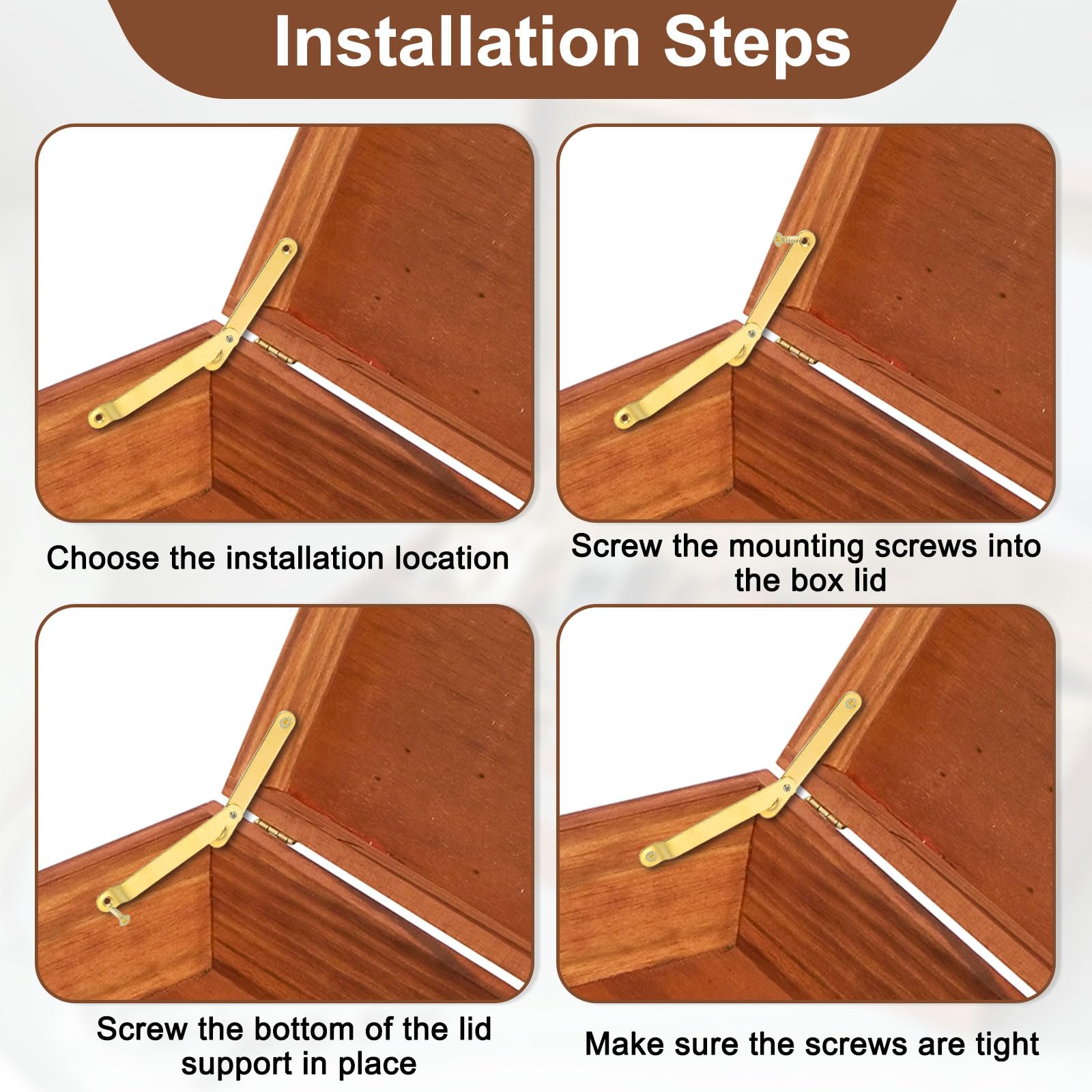 Installation Steps

Choose the installation location

Screw the mounting screws into the box lid

Screw the bottom of the lid support in place

Make sure the screws are tight