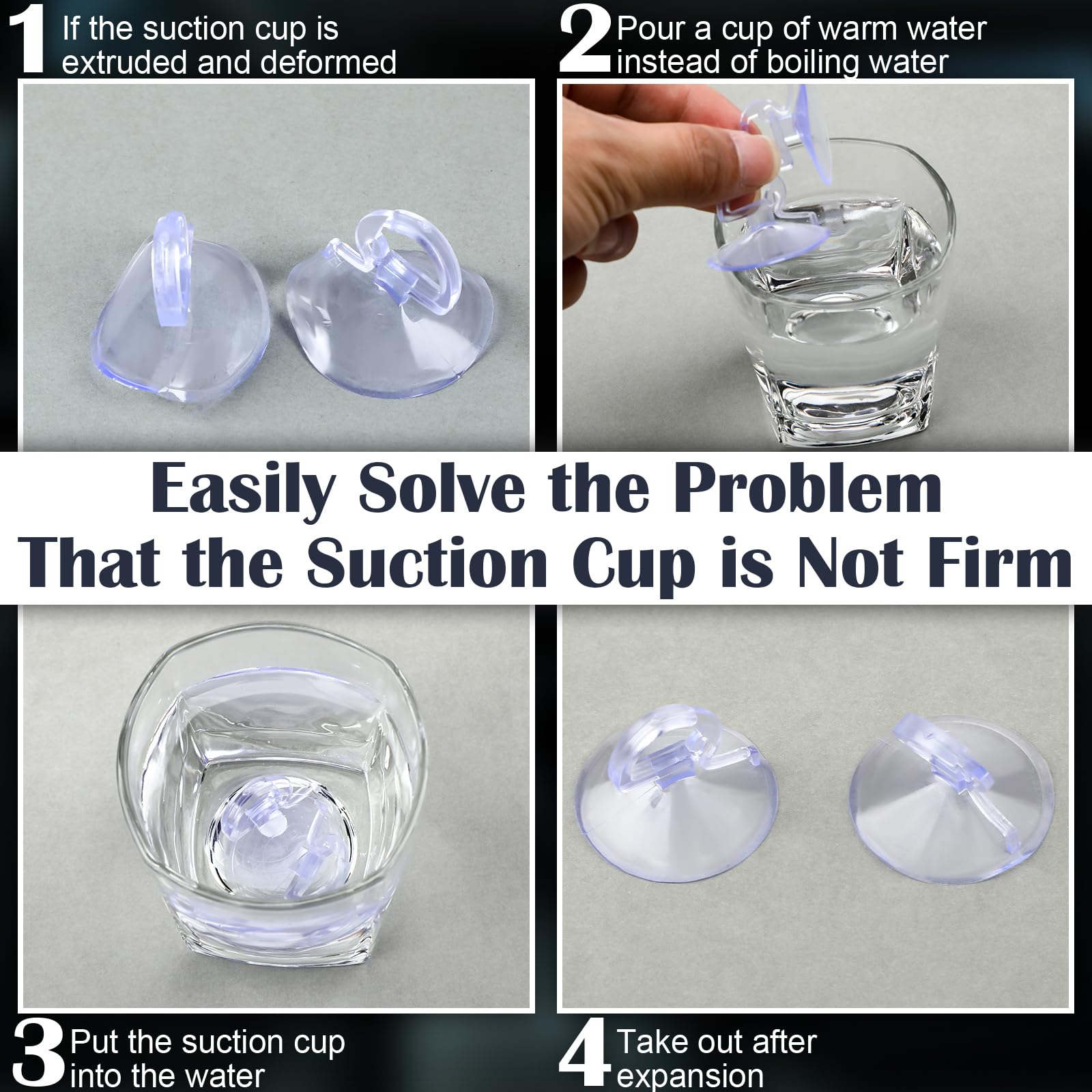 1 If the suction cup is extruded and deformed

2 Pour a cup of warm water instead of boiling water

Easily Solve the Problem That the Suction Cup is Not Firm

3 Put the suction cup into the water

4 Take out after expansion