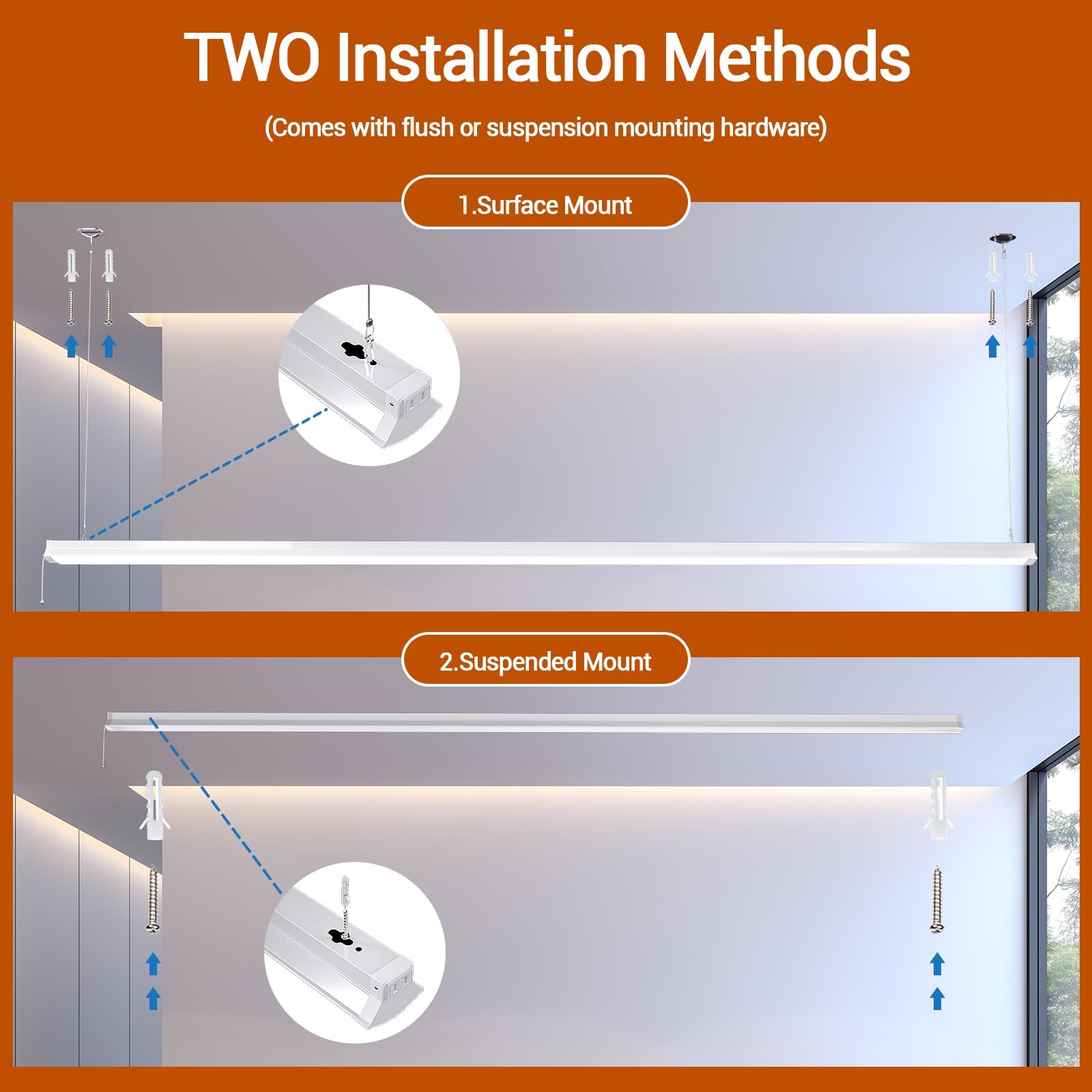 TWO Installation Methods

(Comes with flush or suspension mounting hardware)

1.Surface Mount

2.Suspended Mount