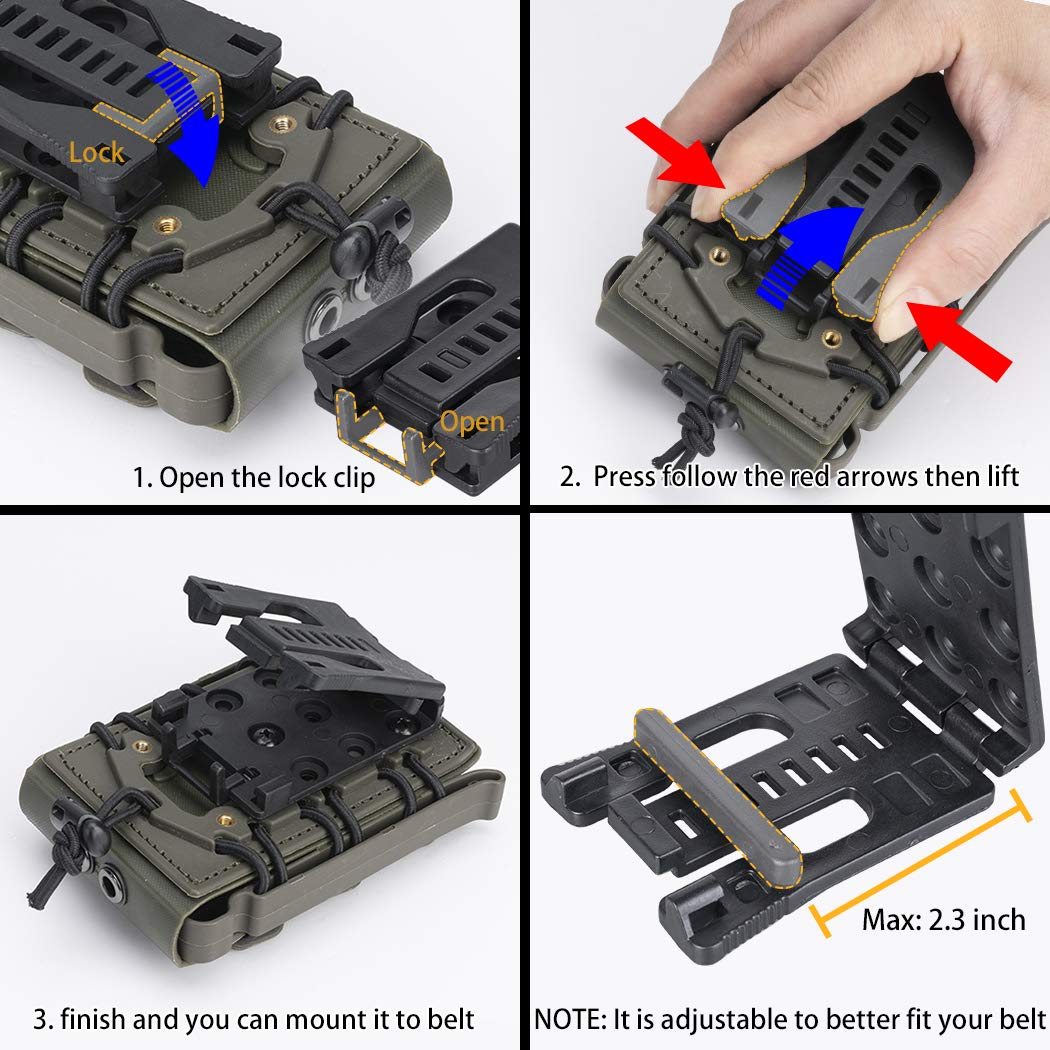 Lock

Open

1. Open the lock clip

2. Press follow the red arrows then lift

3. finish and you can mount it to belt

Max: 2.3 inch

NOTE: It is adjustable to better fit your belt