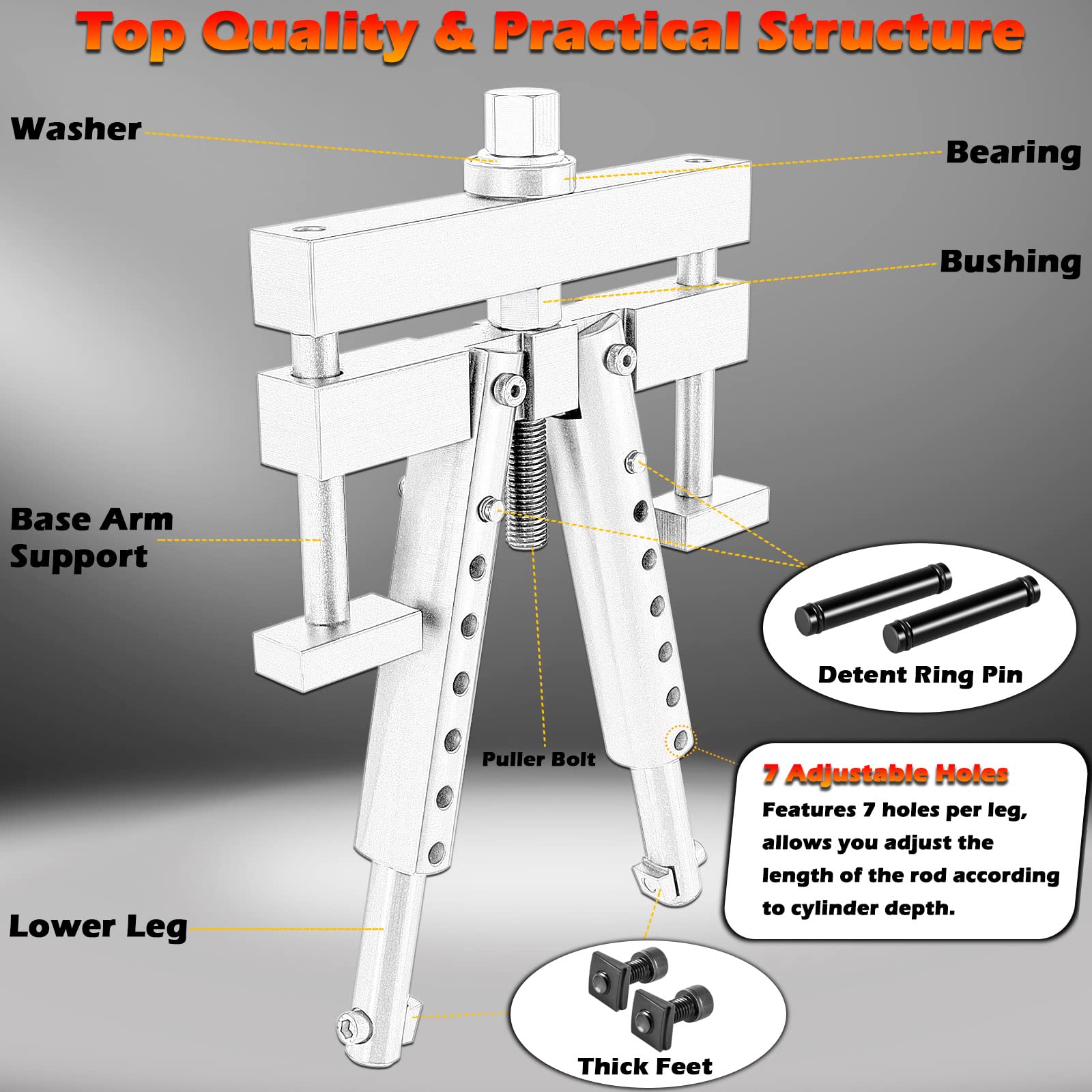 Top Quality & Practical Structure

Washer

Bearing

Bushing

Base Arm Support

Detent Ring Pin

Puller Bolt

7 Adjustable Holes

Features 7 holes per leg, allows you adjust the length of the rod according to cylinder depth.

Lower Leg

Thick Feet