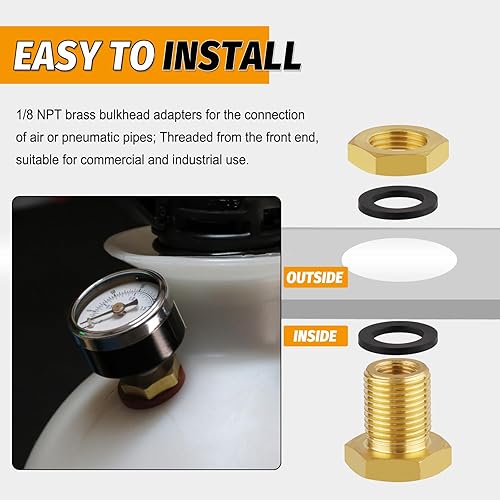 EASY TO INSTALL

1/8 NPT brass bulkhead adapters for the connection of air or pneumatic pipes; Threaded from the front end, suitable for commercial and industrial use.

OUTSIDE

INSIDE