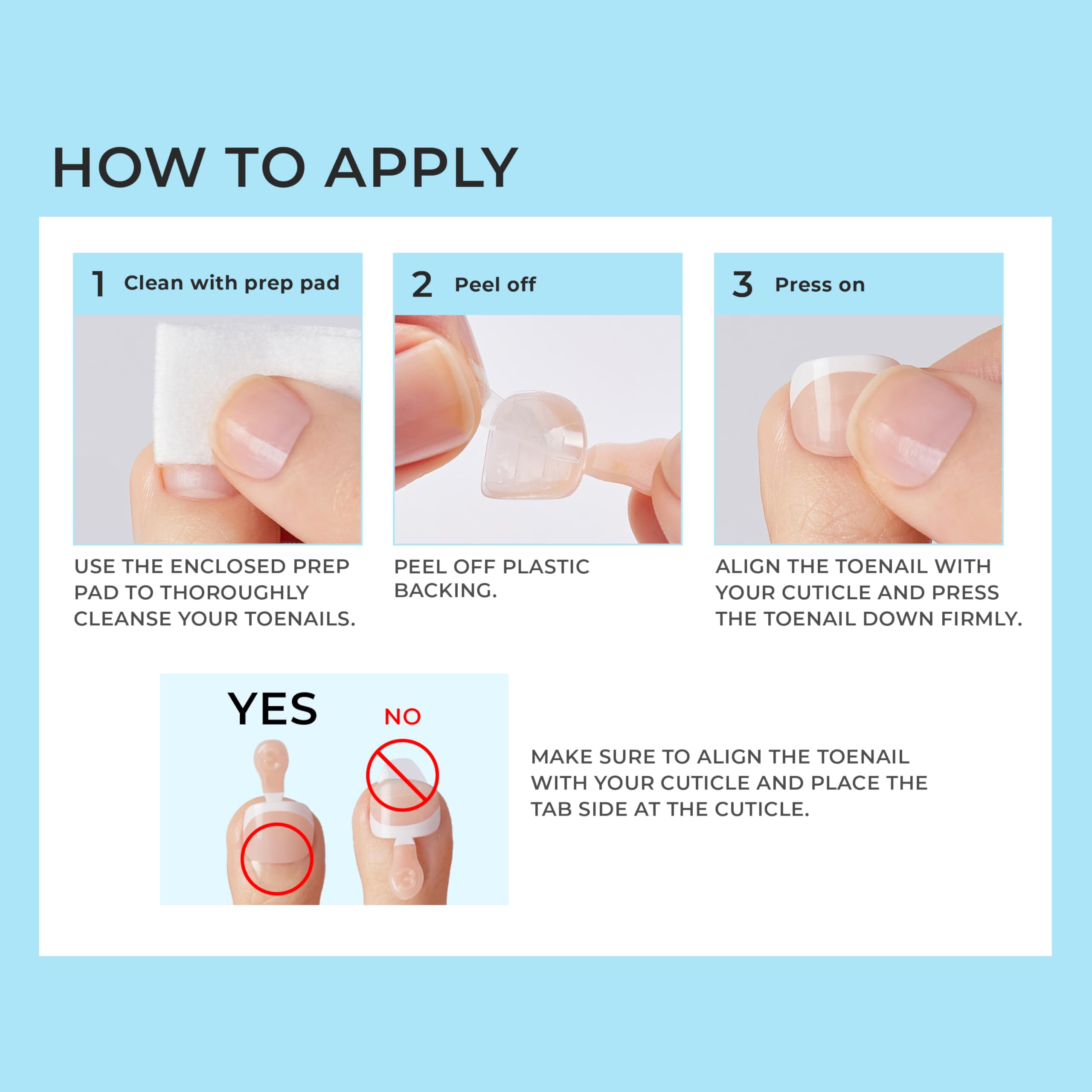 HOW TO APPLY

1 Clean with prep pad

USE THE ENCLOSED PREP PAD TO THOROUGHLY CLEANSE YOUR TOENAILS.

2 Peel off

PEEL OFF PLASTIC BACKING.

3 Press on

ALIGN THE TOENAIL WITH YOUR CUTICLE AND PRESS THE TOENAIL DOWN FIRMLY.

YES

NO

MAKE SURE TO ALIGN THE TOENAIL WITH YOUR CUTICLE AND PLACE THE TAB SIDE AT THE CUTICLE.