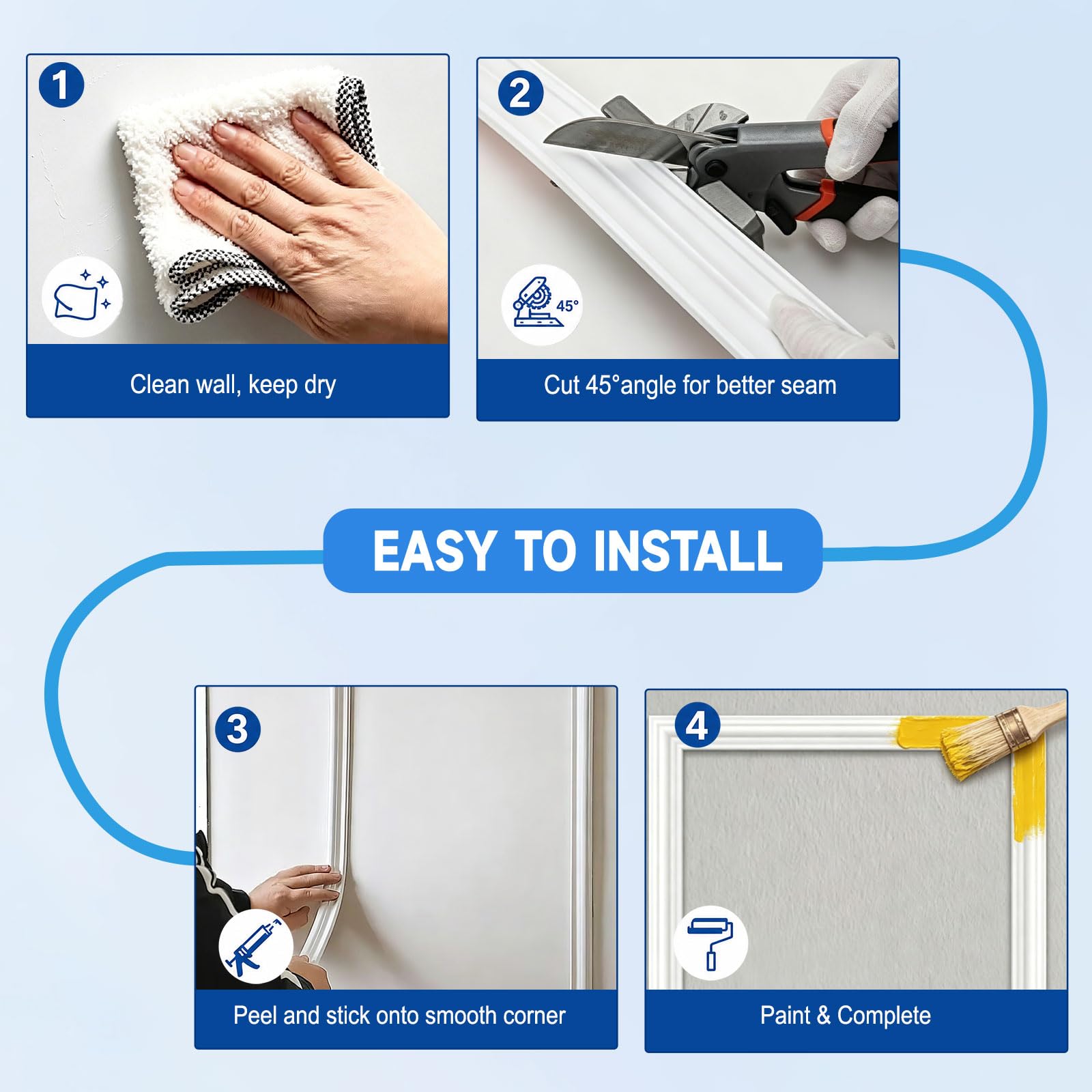 1

Clean wall, keep dry

2

45°

Cut 45°angle for better seam

EASY TO INSTALL

3

Peel and stick onto smooth corner

4

Paint & Complete