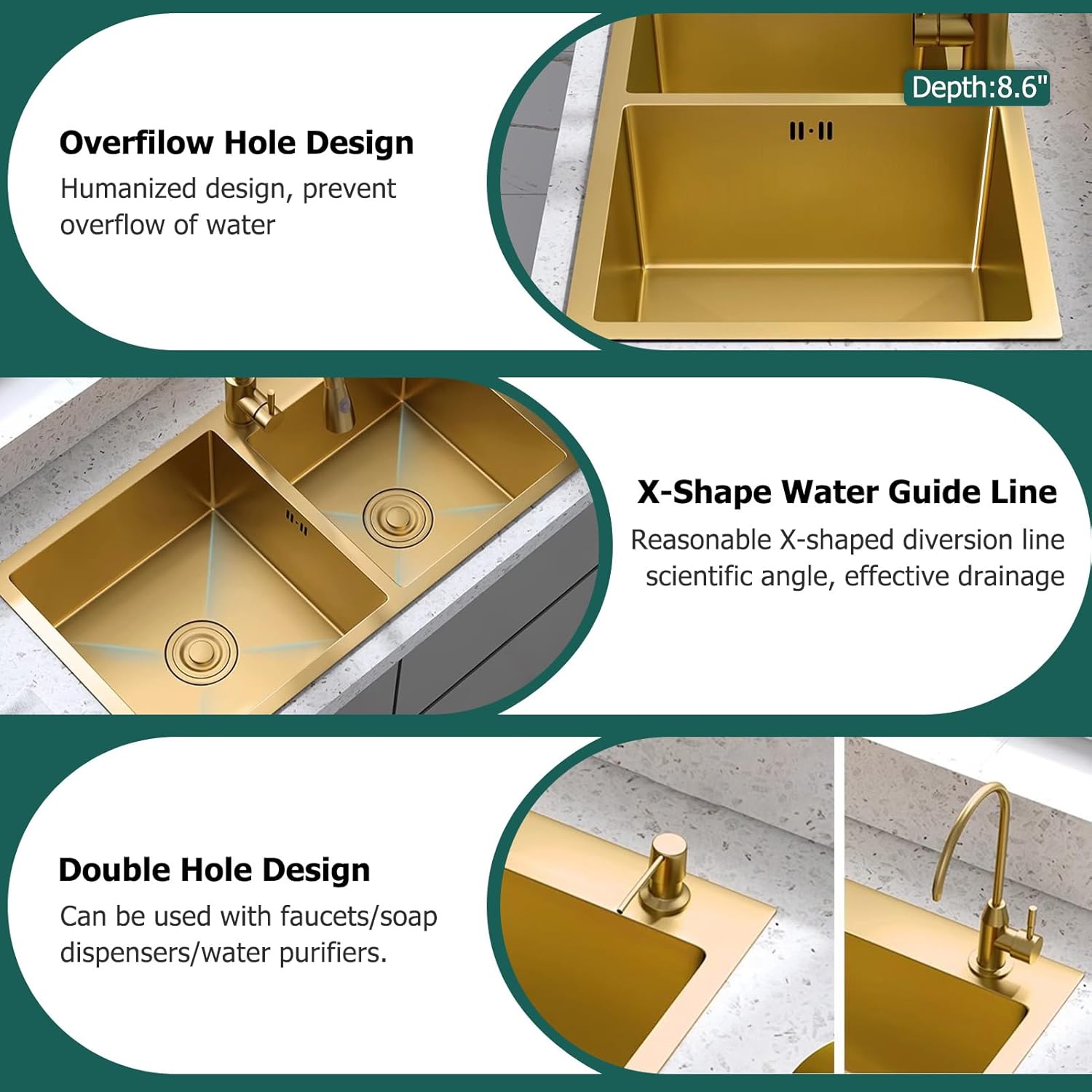 Overfilow Hole Design
Humanized design, prevent overflow of water

Depth:8.6"

X-Shape Water Guide Line
Reasonable X-shaped diversion line scientific angle, effective drainage

Double Hole Design
Can be used with faucets/soap dispensers/water purifiers.