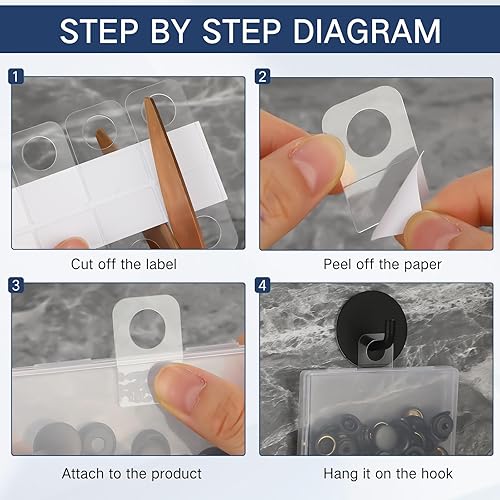 STEP BY STEP DIAGRAM

1
Cut off the label

2
Peel off the paper

3
Attach to the product

4
Hang it on the hook