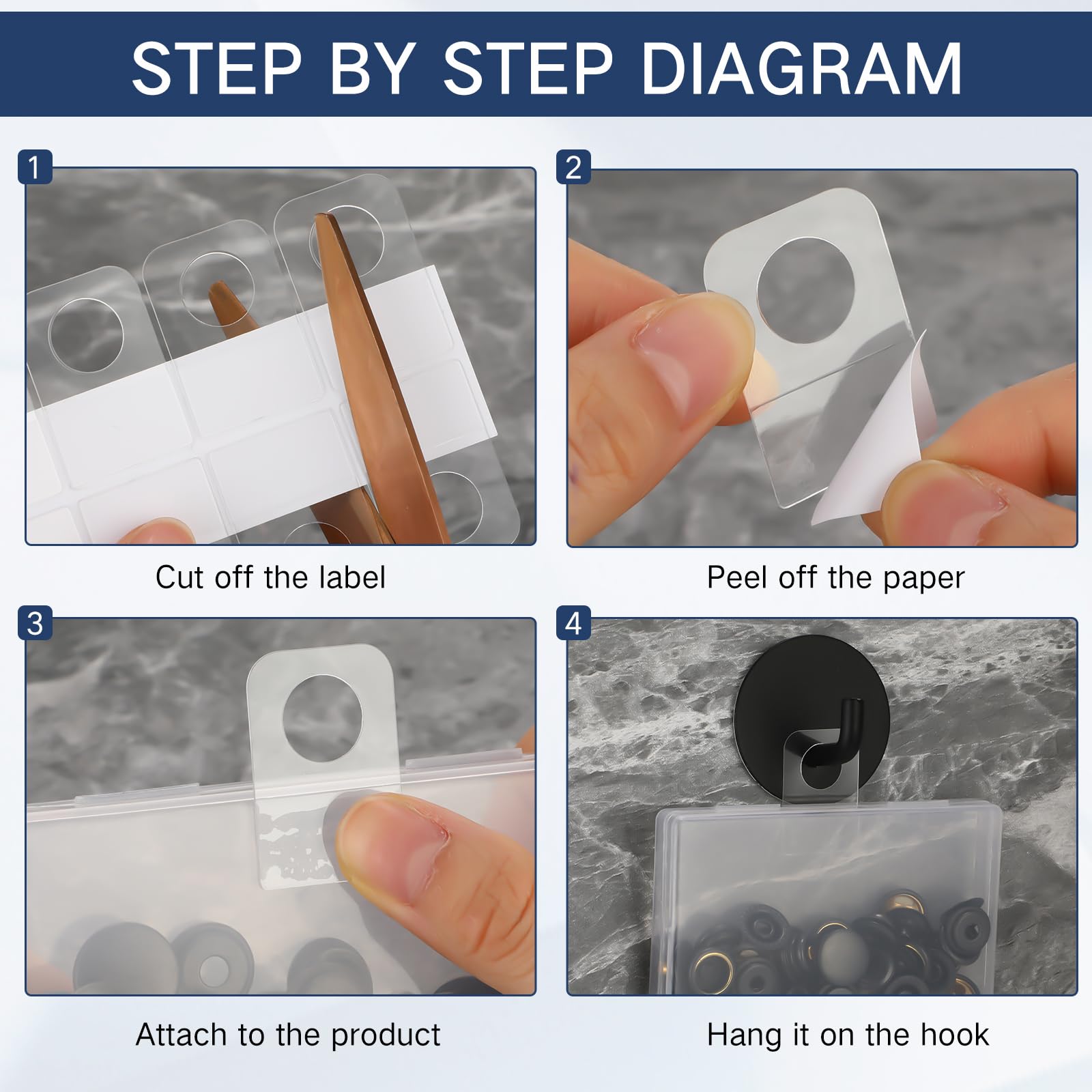 STEP BY STEP DIAGRAM

1

Cut off the label

2

Peel off the paper

3

Attach to the product

4

Hang it on the hook