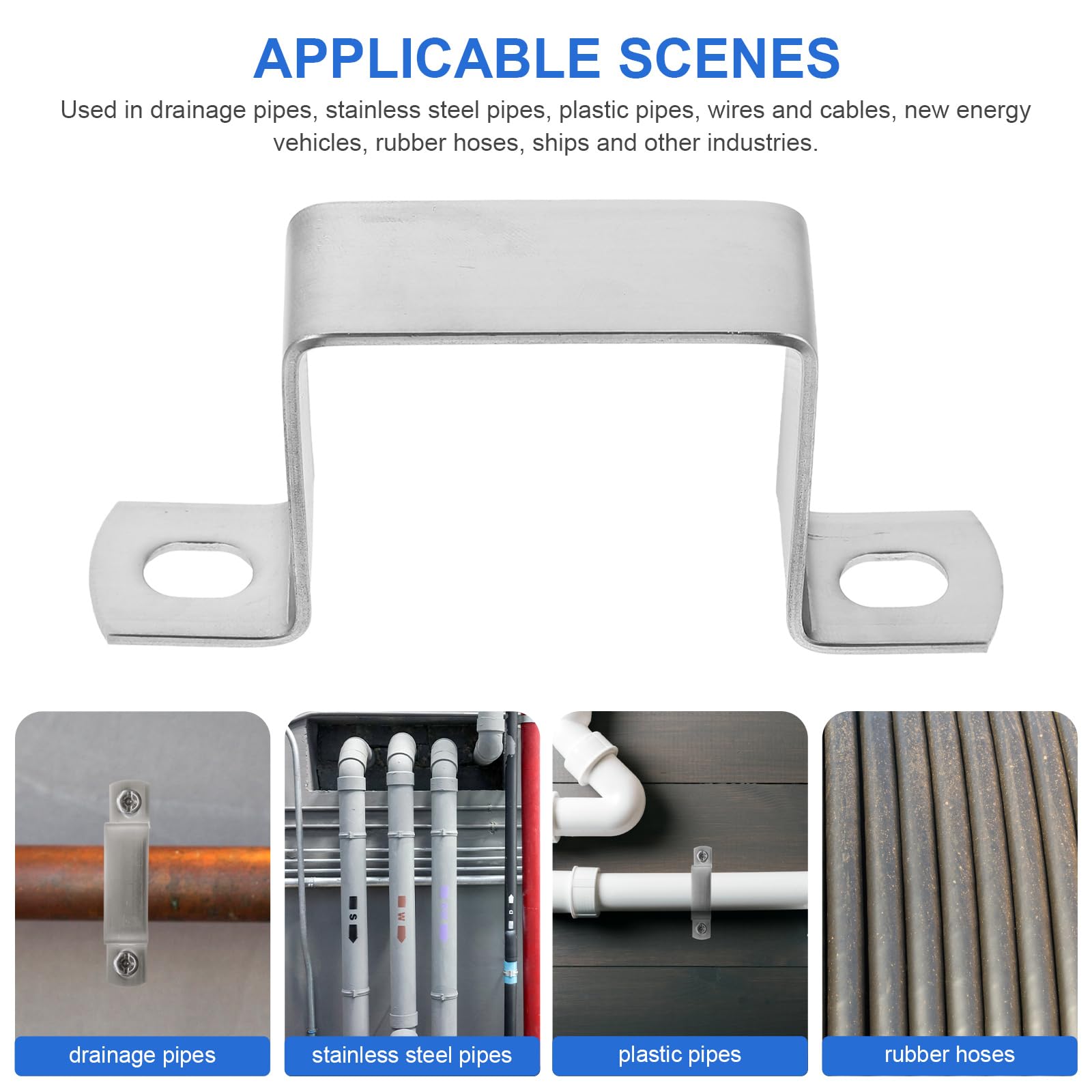 APPLICABLE SCENES

Used in drainage pipes, stainless steel pipes, plastic pipes, wires and cables, new energy vehicles, rubber hoses, ships and other industries.

S

W

drainage pipes

stainless steel pipes

plastic pipes

rubber hoses