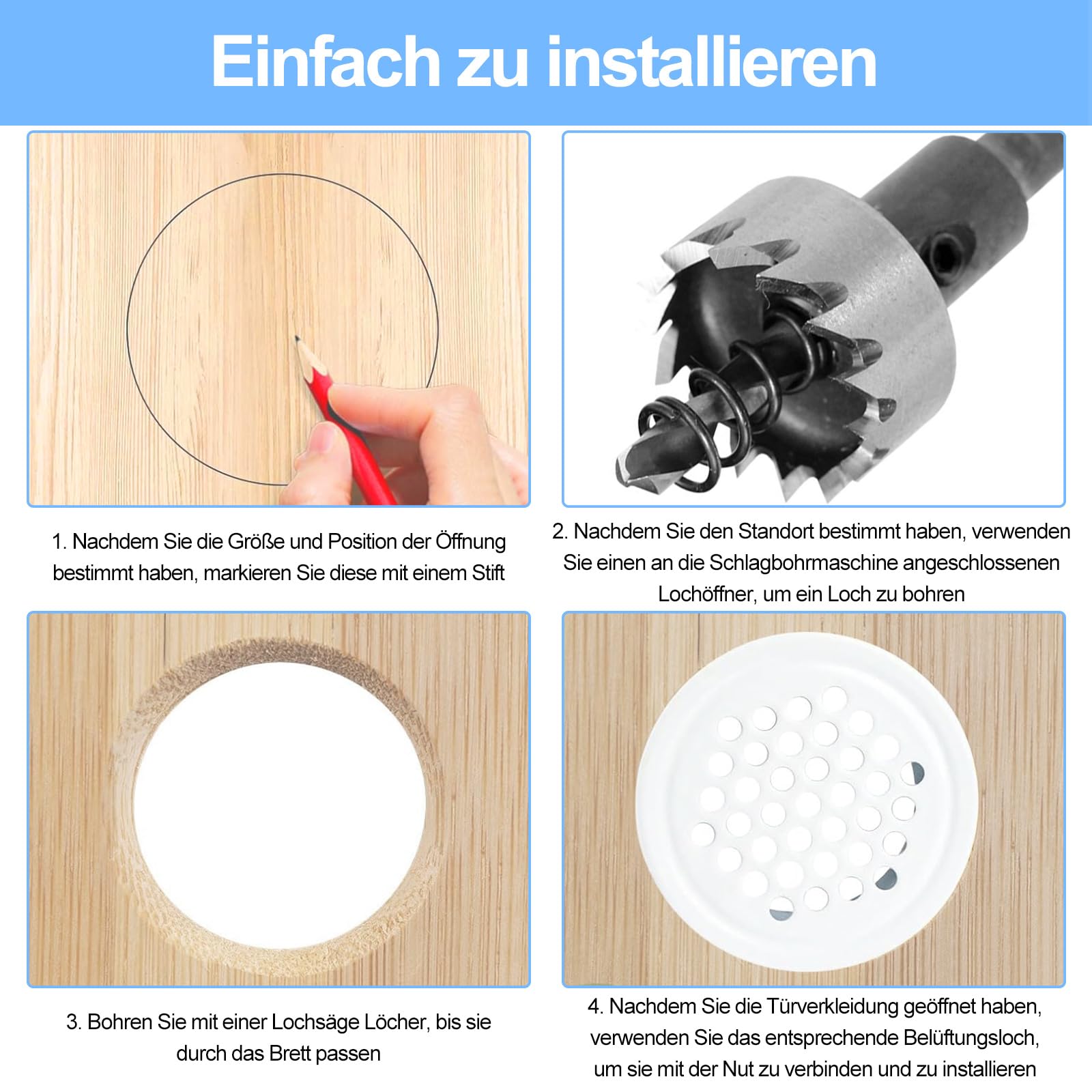 Einfach zu installieren

1. Nachdem Sie die Größe und Position der Öffnung bestimmt haben, markieren Sie diese mit einem Stift

2. Nachdem Sie den Standort bestimmt haben, verwenden Sie einen an die Schlagbohrmaschine angeschlossenen Lochöffner, um ein Loch zu bohren

3. Bohren Sie mit einer Lochsäge Löcher, bis sie durch das Brett passen

4. Nachdem Sie die Türverkleidung geöffnet haben, verwenden Sie das entsprechende Belüftungsloch, um sie mit der Nut zu verbinden und zu installieren