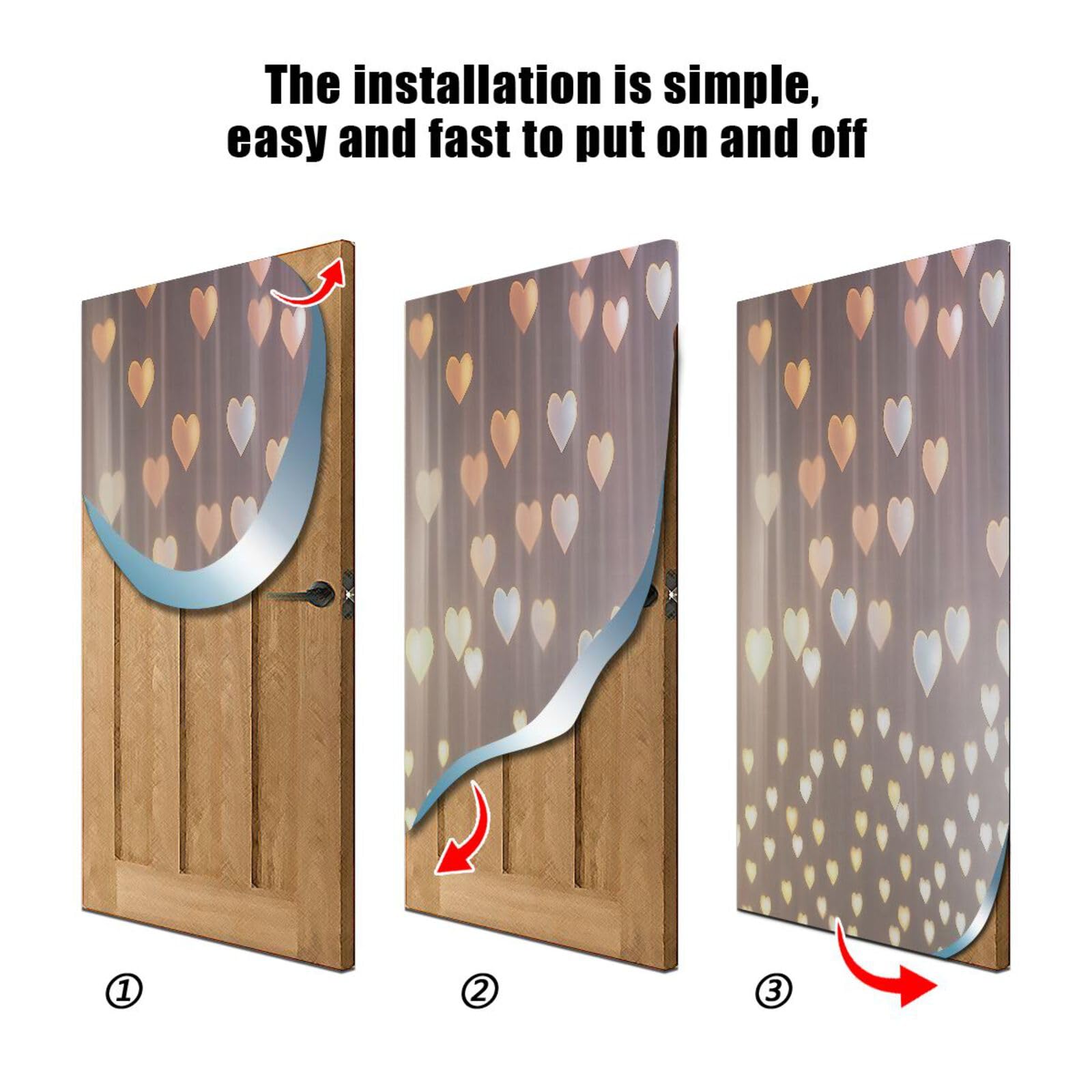 The installation is simple, easy and fast to put on and off

①

②

③