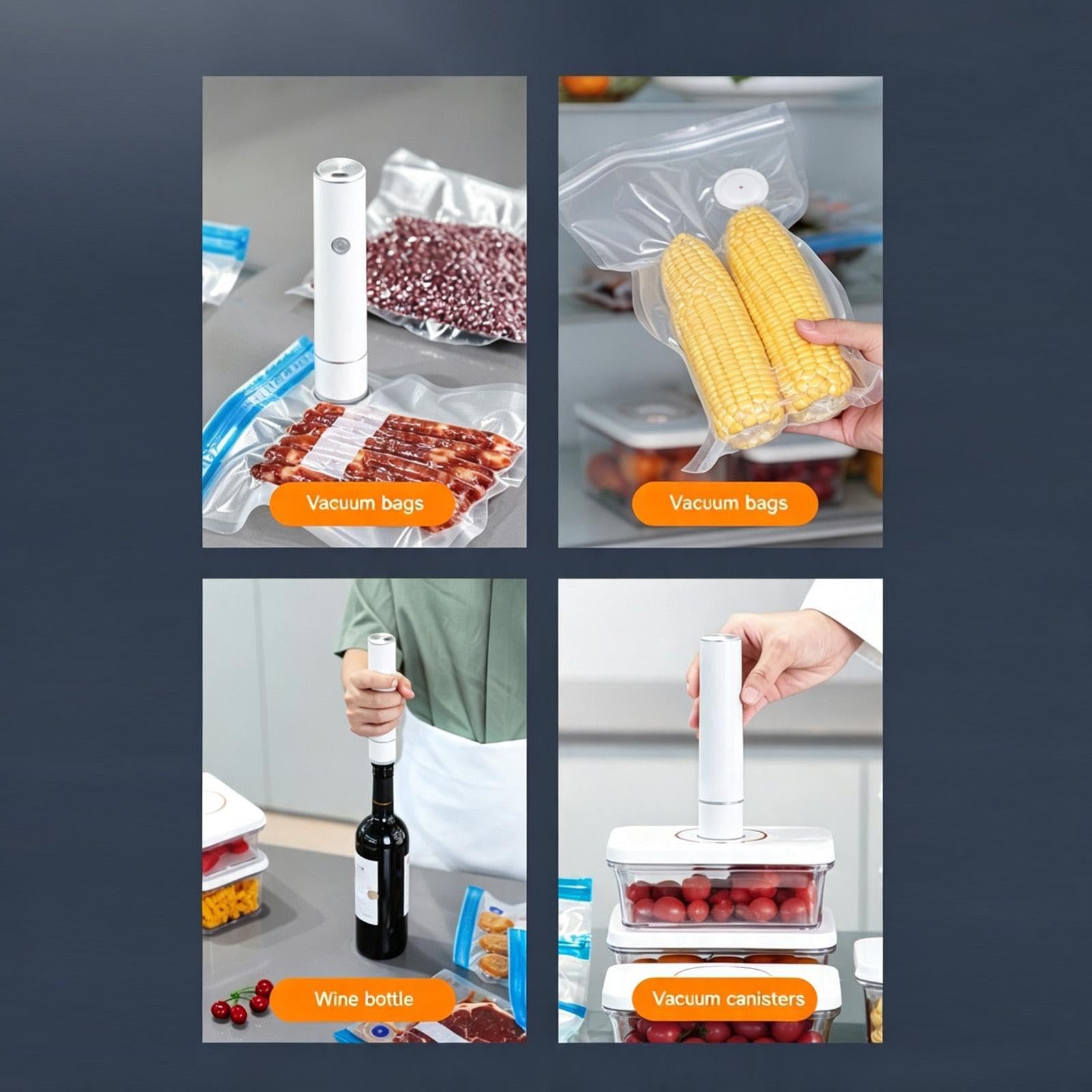 Vacuum bags

Vacuum bags

Wine bottle

Vacuum canisters