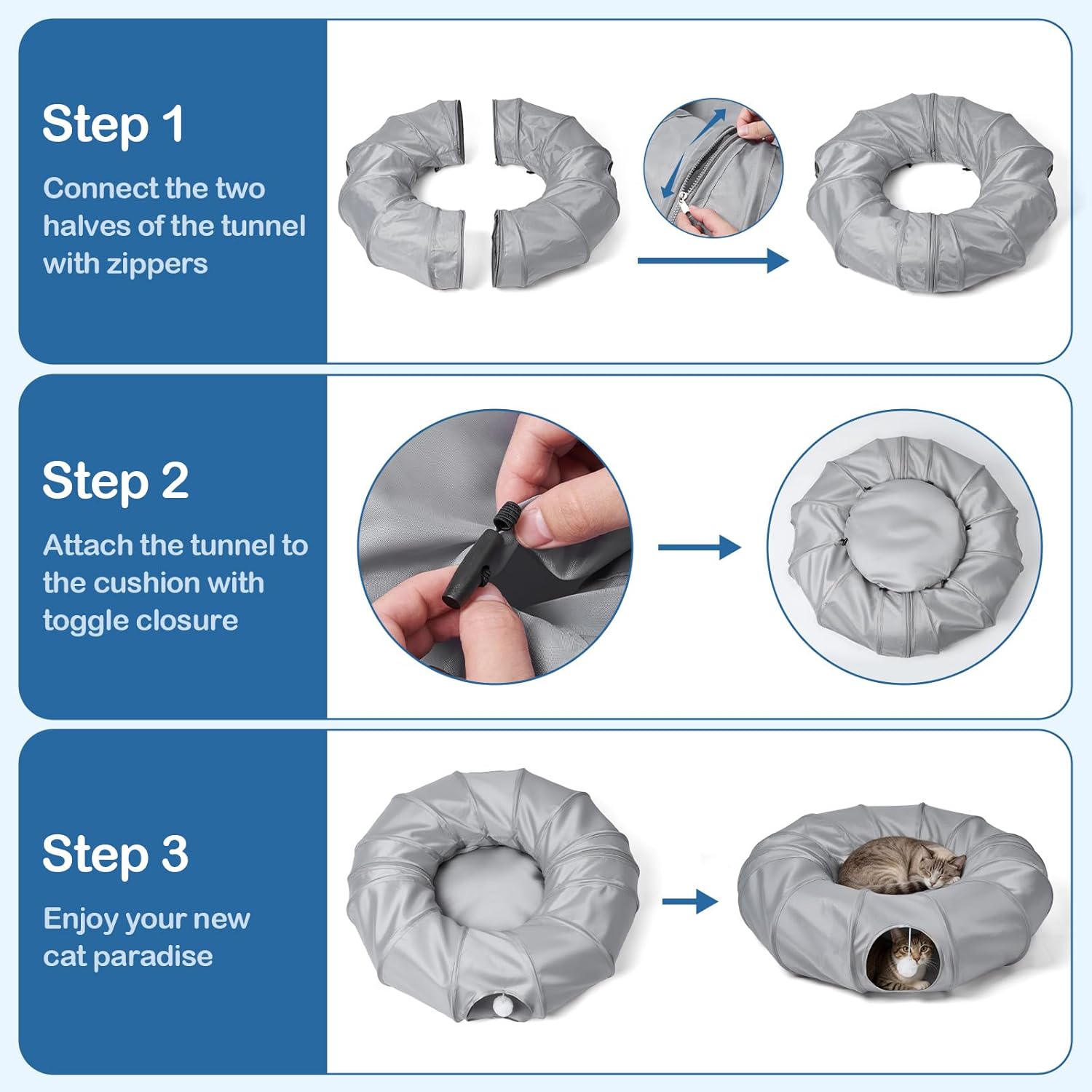 Step 1

Connect the two halves of the tunnel with zippers

Step 2

Attach the tunnel to the cushion with toggle closure

Step 3

Enjoy your new cat paradise