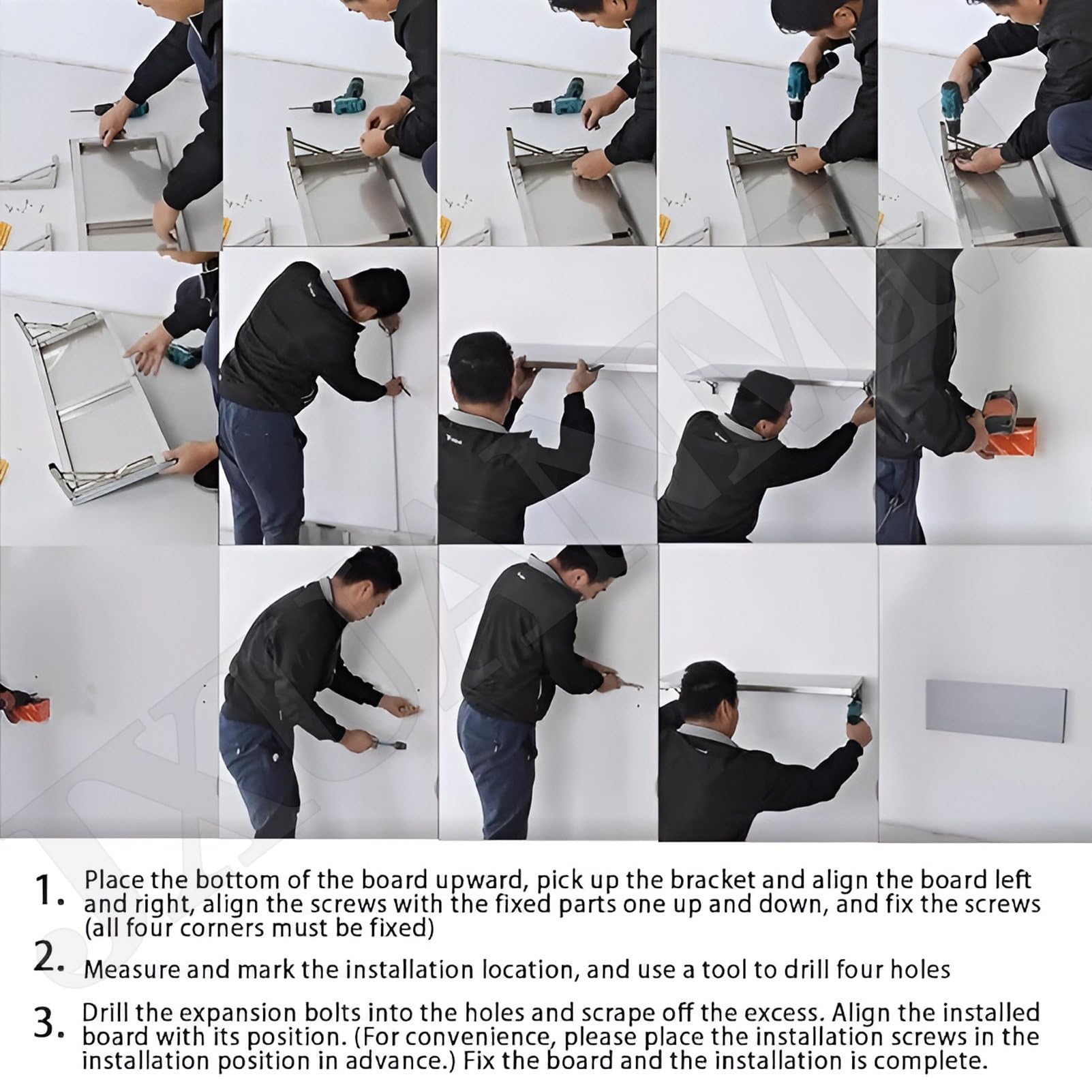 1. Place the bottom of the board upward, pick up the bracket and align the board left and right, align the screws with the fixed parts one up and down, and fix the screws (all four corners must be fixed)

2. Measure and mark the installation location, and use a tool to drill four holes

3. Drill the expansion bolts into the holes and scrape off the excess. Align the installed board with its position. (For convenience, please place the installation screws in the installation position in advance.) Fix the board and the installation is complete.