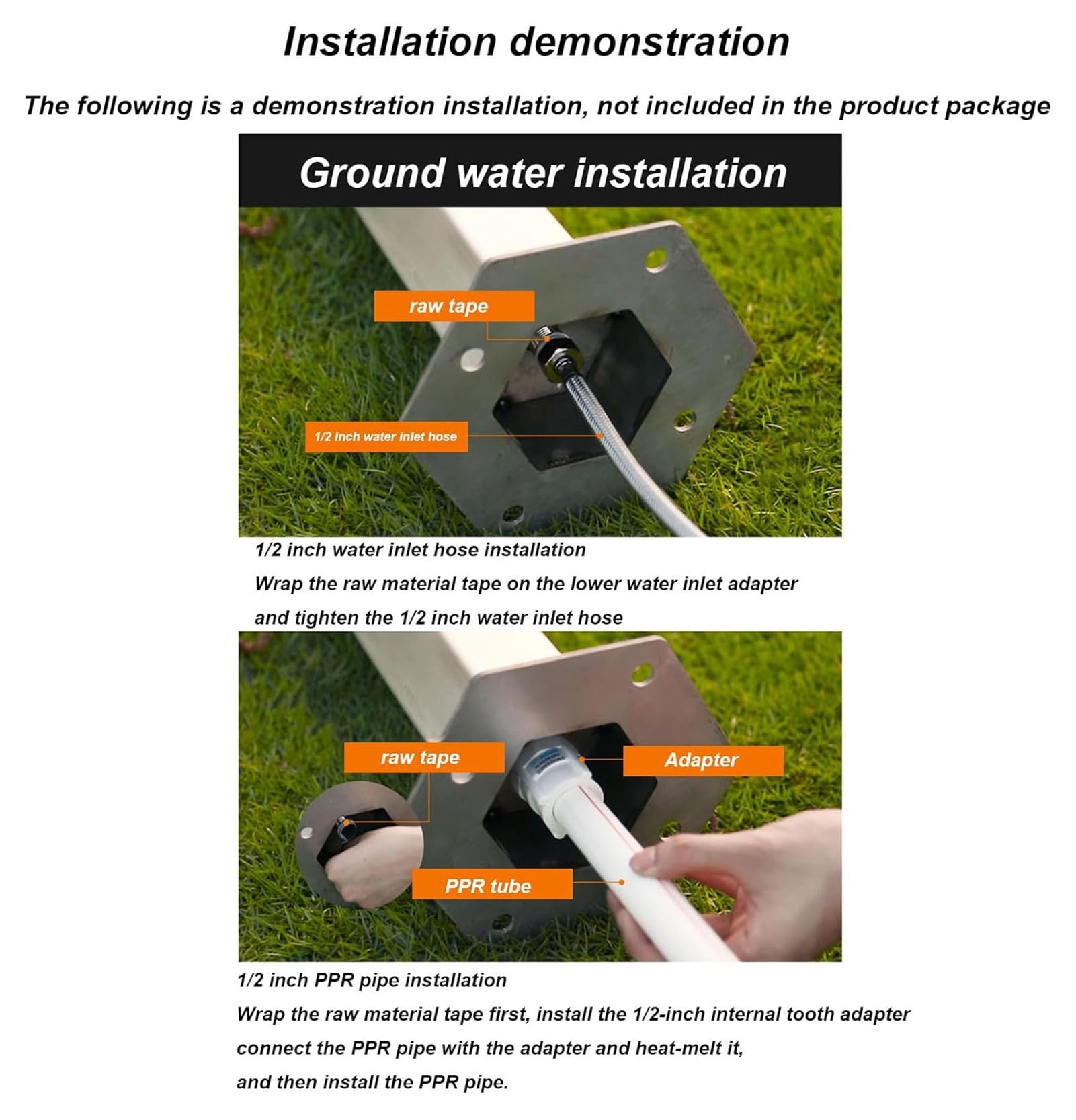 Installation demonstration

The following is a demonstration installation, not included in the product package

Ground water installation

raw tape

1/2 inch water inlet hose

1/2 inch water inlet hose installation
Wrap the raw material tape on the lower water inlet adapter
and tighten the 1/2 inch water inlet hose

raw tape

Adapter

PPR tube

1/2 inch PPR pipe installation
Wrap the raw material tape first, install the 1/2-inch internal tooth adapter
connect the PPR pipe with the adapter and heat-melt it,
and then install the PPR pipe.