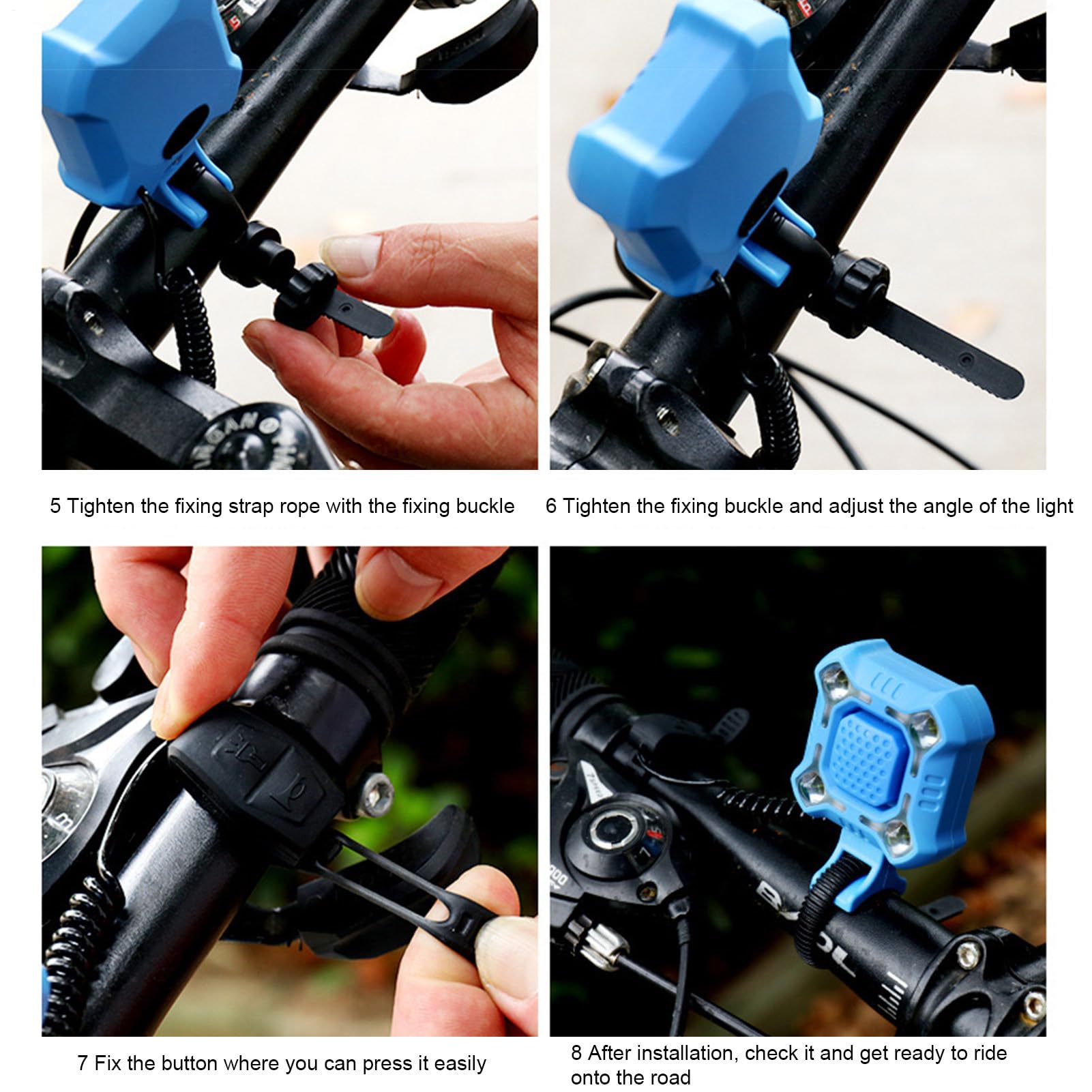 5 Tighten the fixing strap rope with the fixing buckle

6 Tighten the fixing buckle and adjust the angle of the light

7 Fix the button where you can press it easily

8 After installation, check it and get ready to ride onto the road